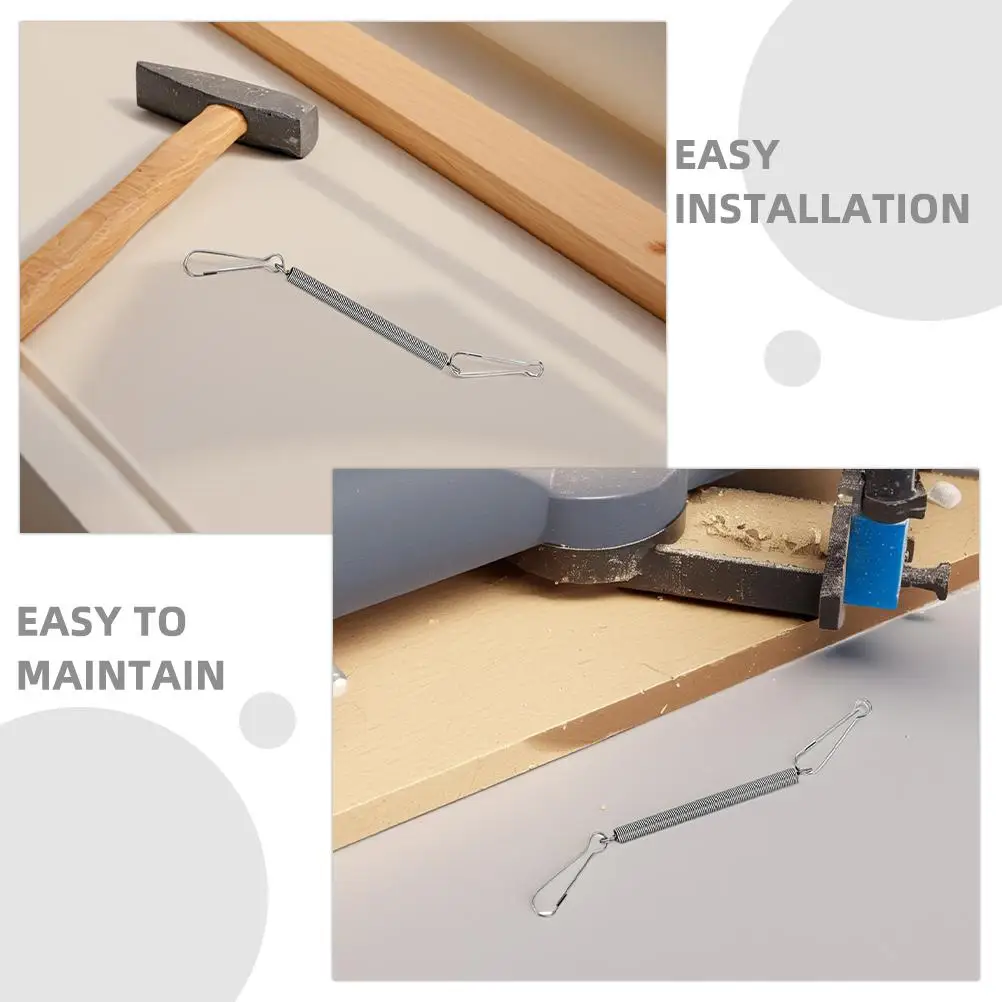 EASY INSTALLATION

EASY TO MAINTAIN