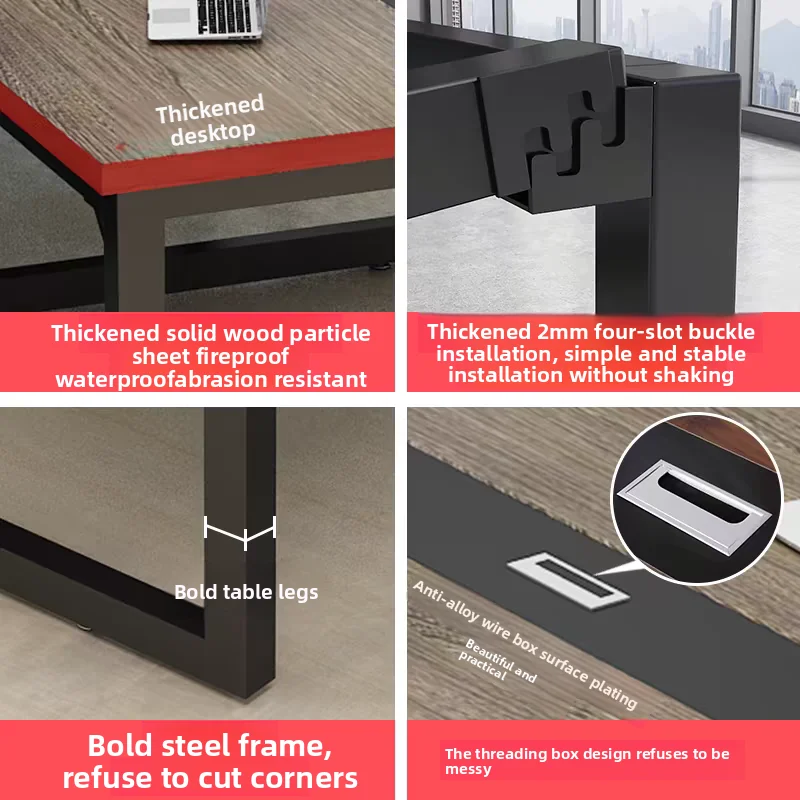 Thickened desktop

Thickened solid wood particle sheet fireproof waterproofabrasion resistant

Thickened 2mm four-slot buckle installation, simple and stable installation without shaking

Bold table legs

Bold steel frame, refuse to cut corners

Anti-alloy wire box surface plating

Beautiful and practical

The threading box design refuses to be messy