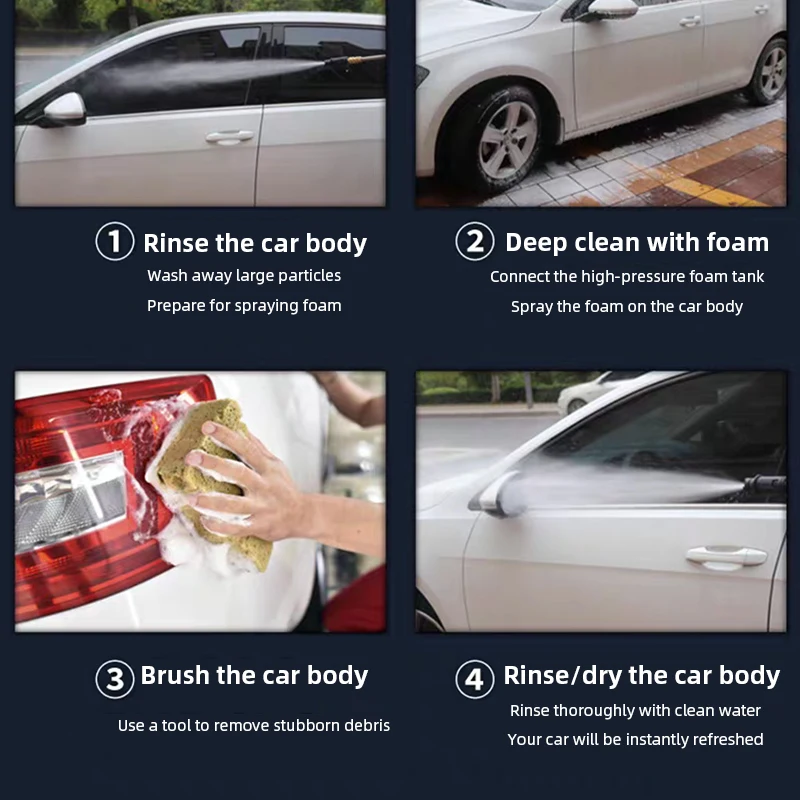 ① Rinse the car body
Wash away large particles
Prepare for spraying foam

② Deep clean with foam
Connect the high-pressure foam tank
Spray the foam on the car body

③ Brush the car body
Use a tool to remove stubborn debris

④ Rinse/dry the car body
Rinse thoroughly with clean water
Your car will be instantly refreshed