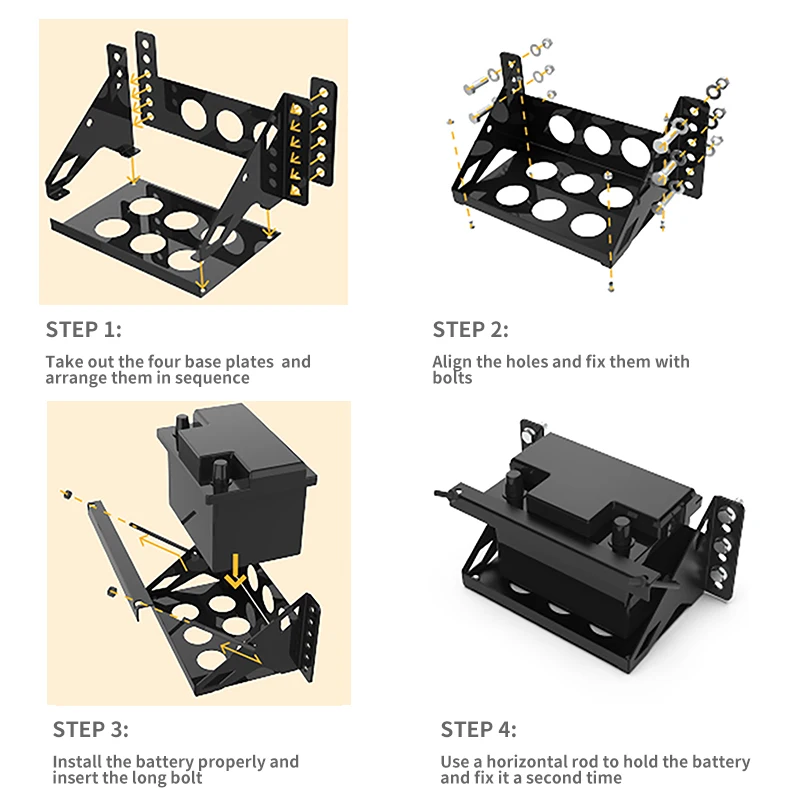 STEP 1:

Take out the four base plates and arrange them in sequence

STEP 2:

Align the holes and fix them with bolts

STEP 3:

Install the battery properly and insert the long bolt

STEP 4:

Use a horizontal rod to hold the battery and fix it a second time