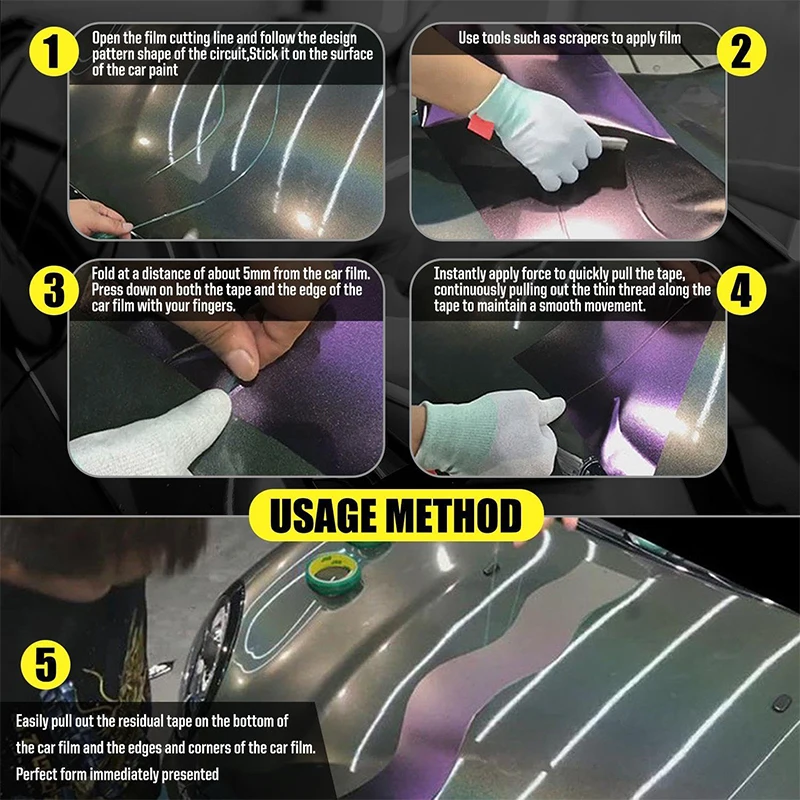 1
Open the film cutting line and follow the design pattern shape of the circuit,Stick it on the surface of the car paint

Use tools such as scrapers to apply film
2

3
Fold at a distance of about 5mm from the car film. Press down on both the tape and the edge of the car film with your fingers.

Instantly apply force to quickly pull the tape, continuously pulling out the thin thread along the tape to maintain a smooth movement.
4

USAGE METHOD

5
Easily pull out the residual tape on the bottom of the car film and the edges and corners of the car film. Perfect form immediately presented