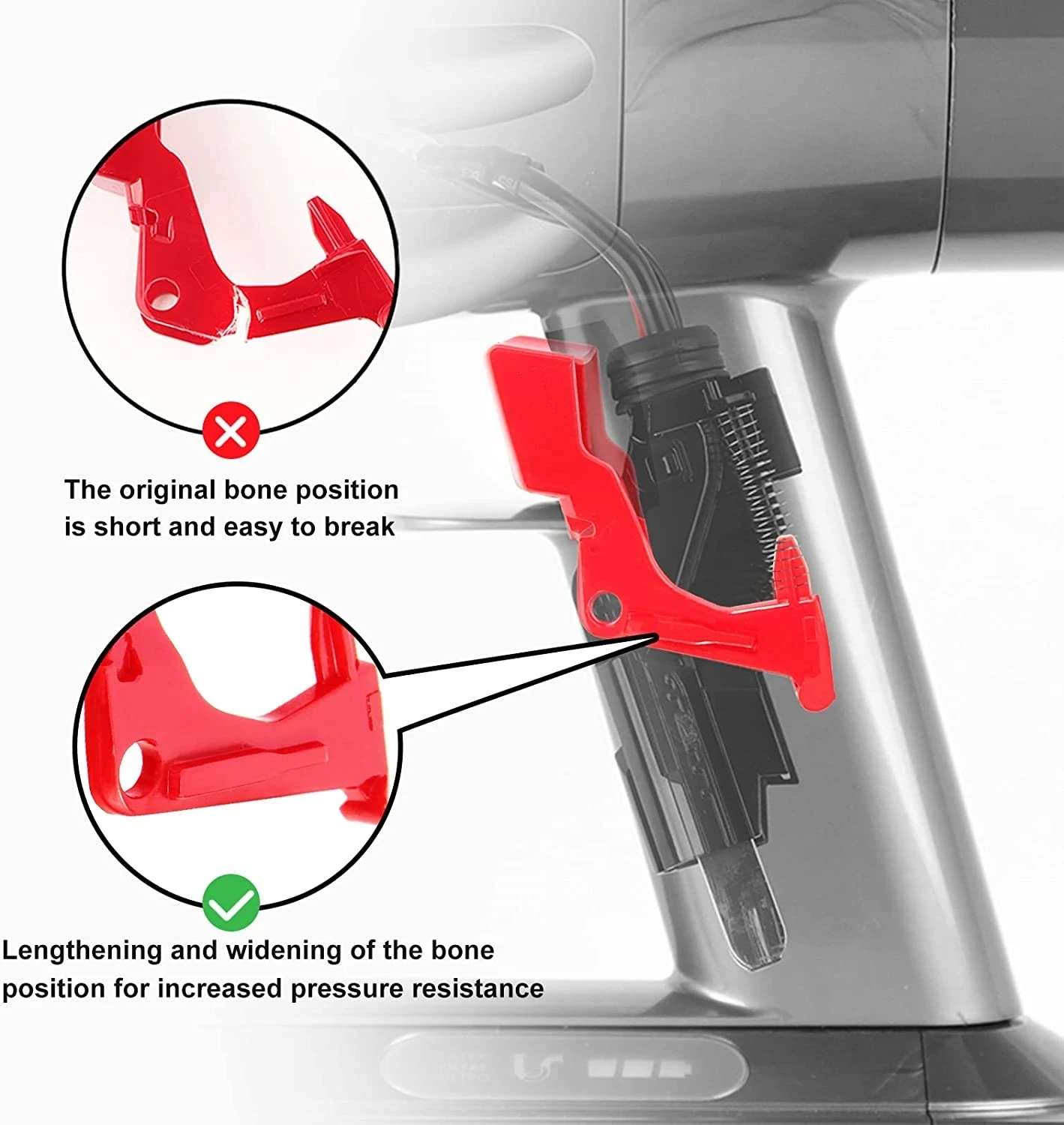 The original bone position is short and easy to break

Lengthening and widening of the bone position for increased pressure resistance