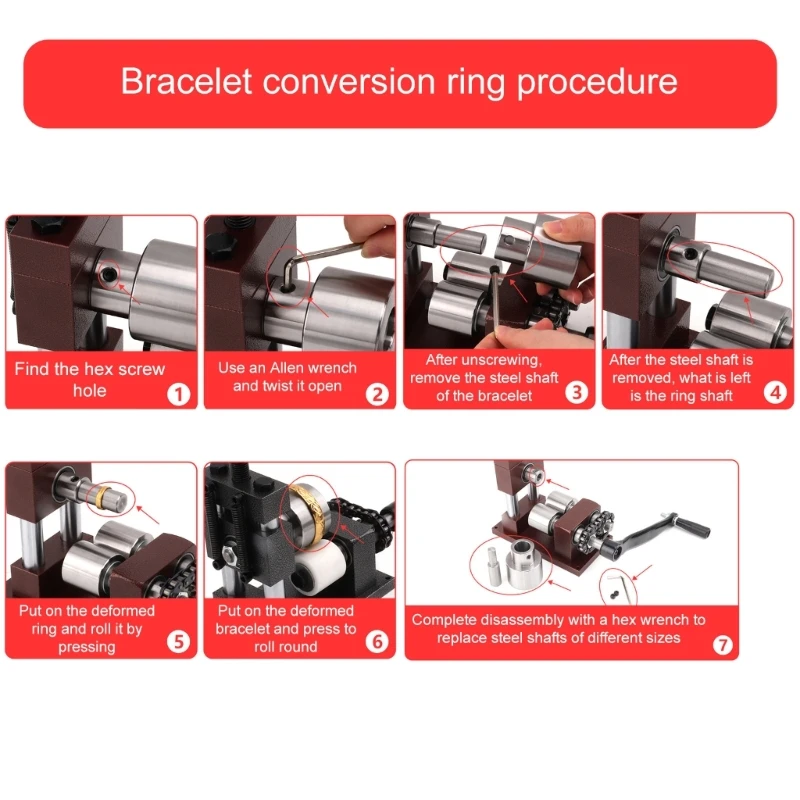 Bracelet conversion ring procedure

Find the hex screw hole 1

Use an Allen wrench and twist it open 2

After unscrewing, remove the steel shaft of the bracelet 3

After the steel shaft is removed, what is left is the ring shaft 4

Put on the deformed ring and roll it by pressing 5

Put on the deformed bracelet and press to roll round 6

Complete disassembly with a hex wrench to replace steel shafts of different sizes 7