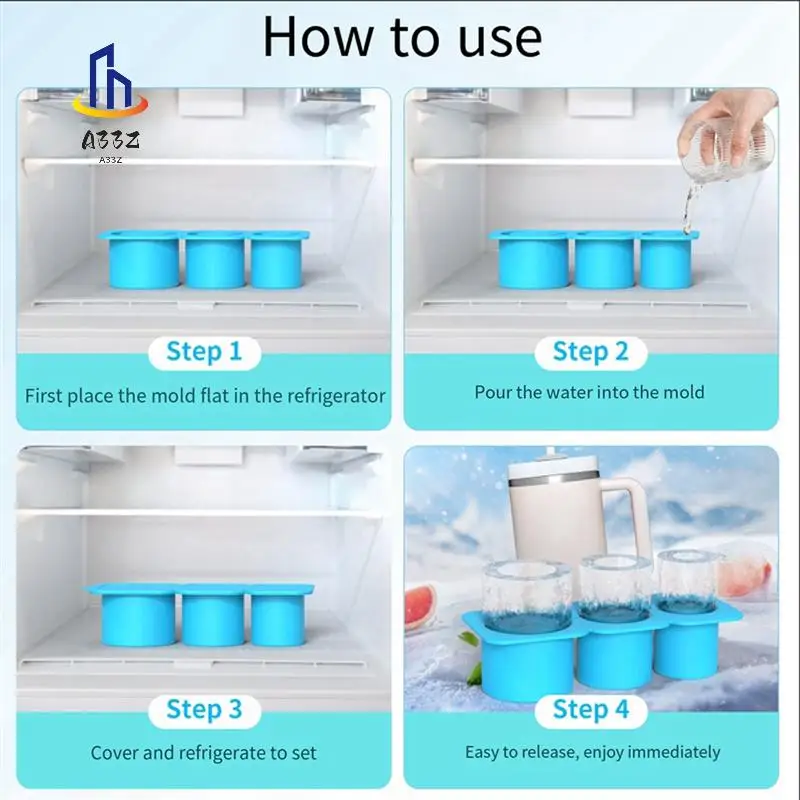 How to use

A33Z
A33Z

Step 1
First place the mold flat in the refrigerator

Step 2
Pour the water into the mold

Step 3
Cover and refrigerate to set

Step 4
Easy to release, enjoy immediately