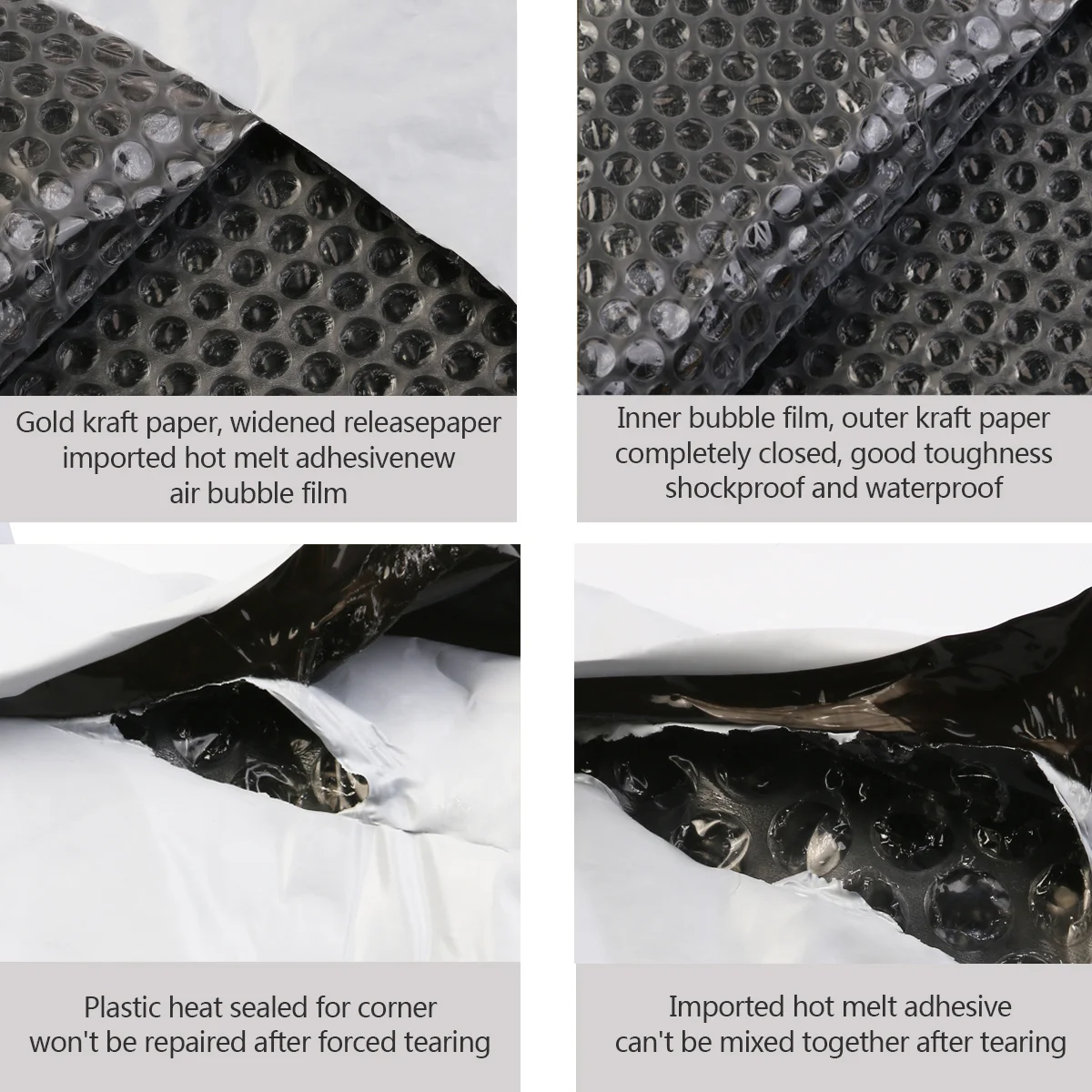 Gold kraft paper, widened releasepaper
imported hot melt adhesivenew
air bubble film

Inner bubble film, outer kraft paper
completely closed, good toughness
shockproof and waterproof

Plastic heat sealed for corner
won't be repaired after forced tearing

Imported hot melt adhesive
can't be mixed together after tearing