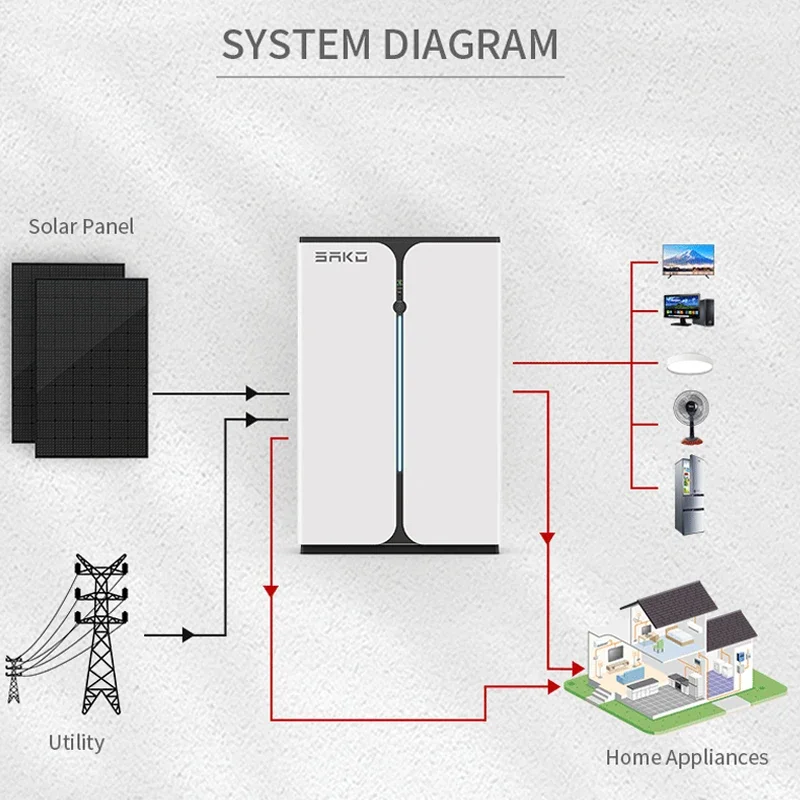 SYSTEM DIAGRAM

Solar Panel

SAKO

Utility

Home Appliances