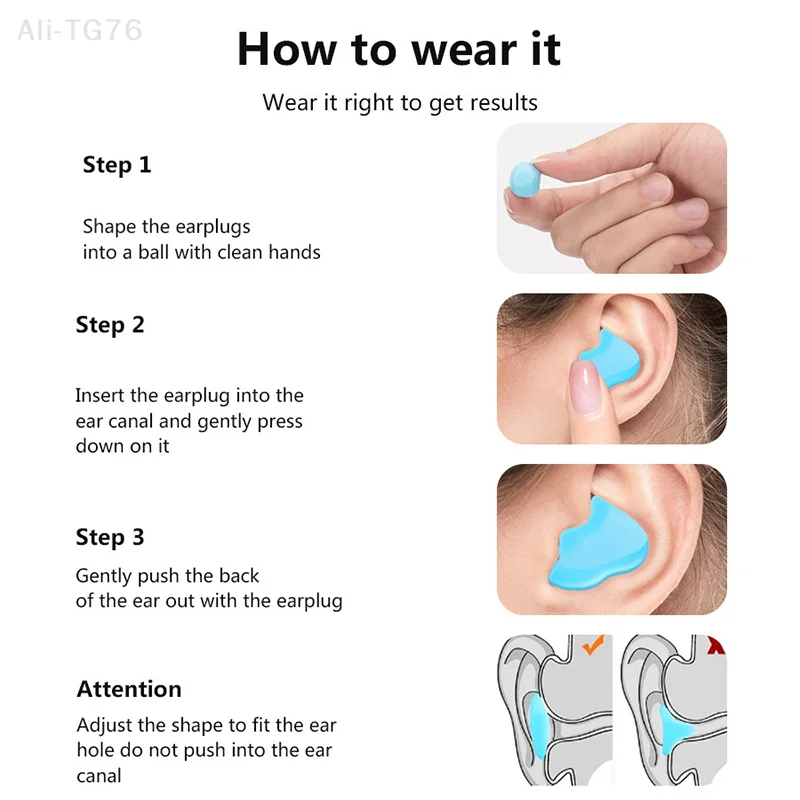 Ali-TG76

How to wear it

Wear it right to get results

Step 1

Shape the earplugs into a ball with clean hands

Step 2

Insert the earplug into the ear canal and gently press down on it

Step 3

Gently push the back of the ear out with the earplug

Attention

Adjust the shape to fit the ear hole do not push into the ear canal