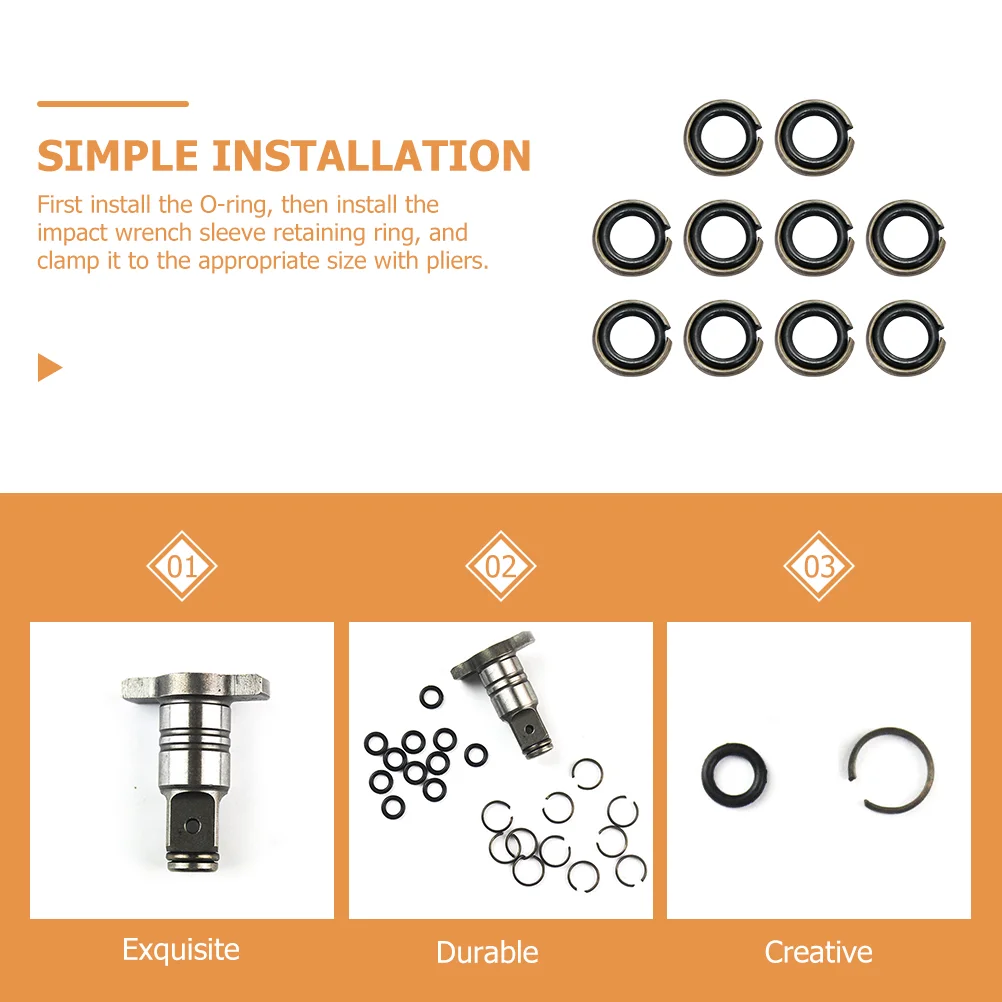 SIMPLE INSTALLATION

First install the O-ring, then install the impact wrench sleeve retaining ring, and clamp it to the appropriate size with pliers.

01

02

03

Exquisite

Durable

Creative