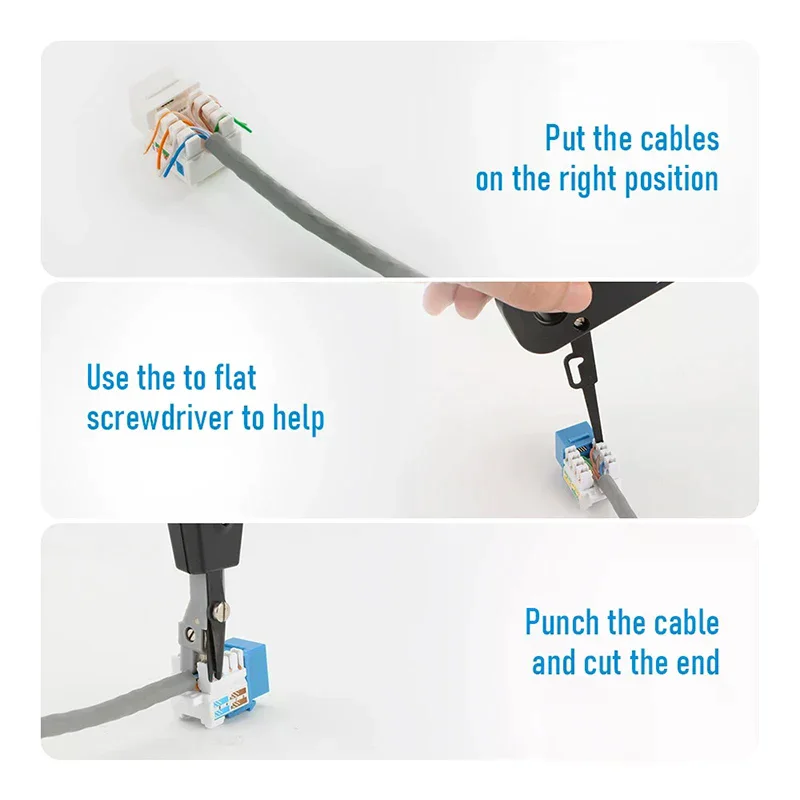 Put the cables
on the right position

Use the to flat
screwdriver to help

Punch the cable
and cut the end