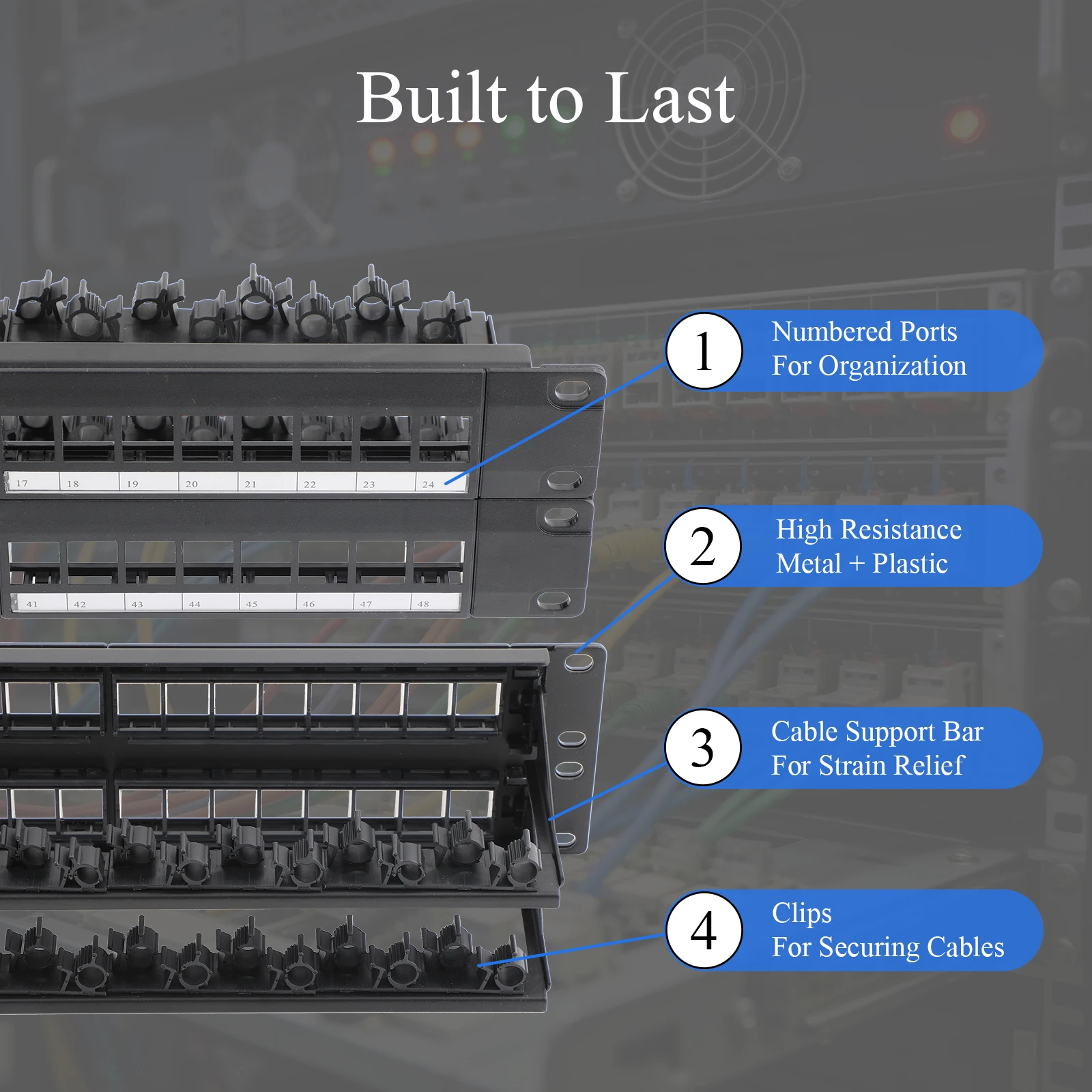 Built to Last

17 18 19 20 21 22 23 24

41 42 43 44 45 46 47 48

1 Numbered Ports For Organization

2 High Resistance Metal + Plastic

3 Cable Support Bar For Strain Relief

4 Clips For Securing Cables