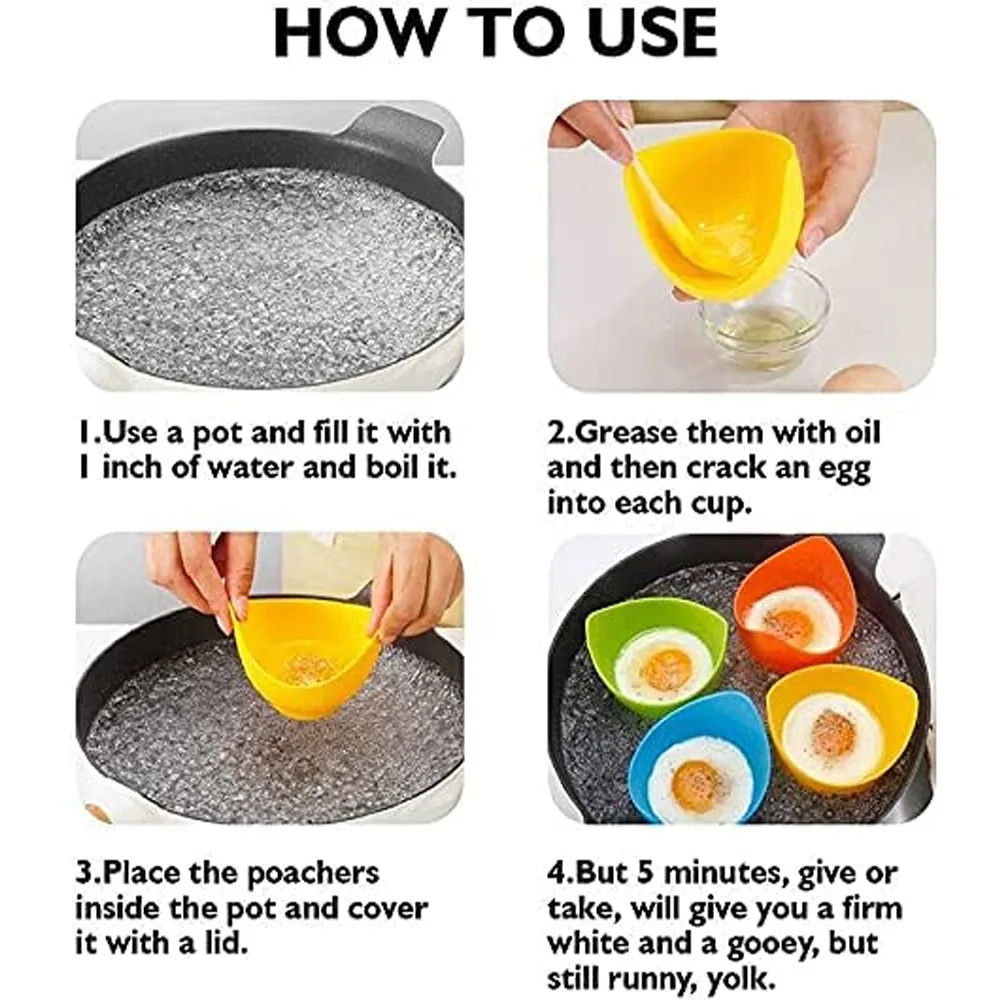 HOW TO USE

1.Use a pot and fill it with 1 inch of water and boil it.

2.Grease them with oil and then crack an egg into each cup.

3.Place the poachers inside the pot and cover it with a lid.

4.But 5 minutes, give or take, will give you a firm white and a gooey, but still runny, yolk.