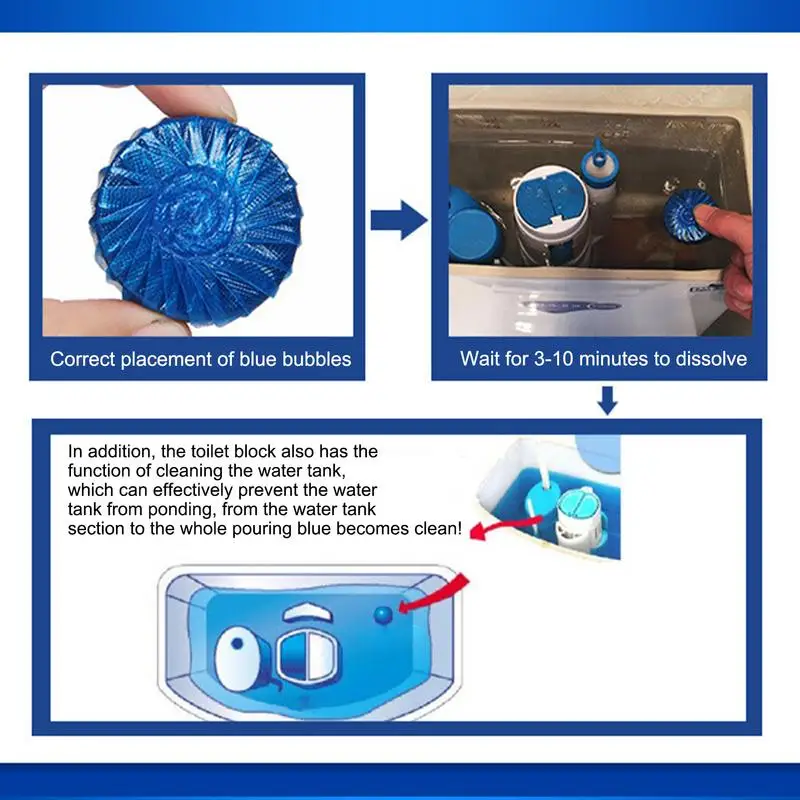 Correct placement of blue bubbles

Wait for 3-10 minutes to dissolve

In addition, the toilet block also has the function of cleaning the water tank, which can effectively prevent the water tank from ponding, from the water tank section to the whole pouring blue becomes clean!