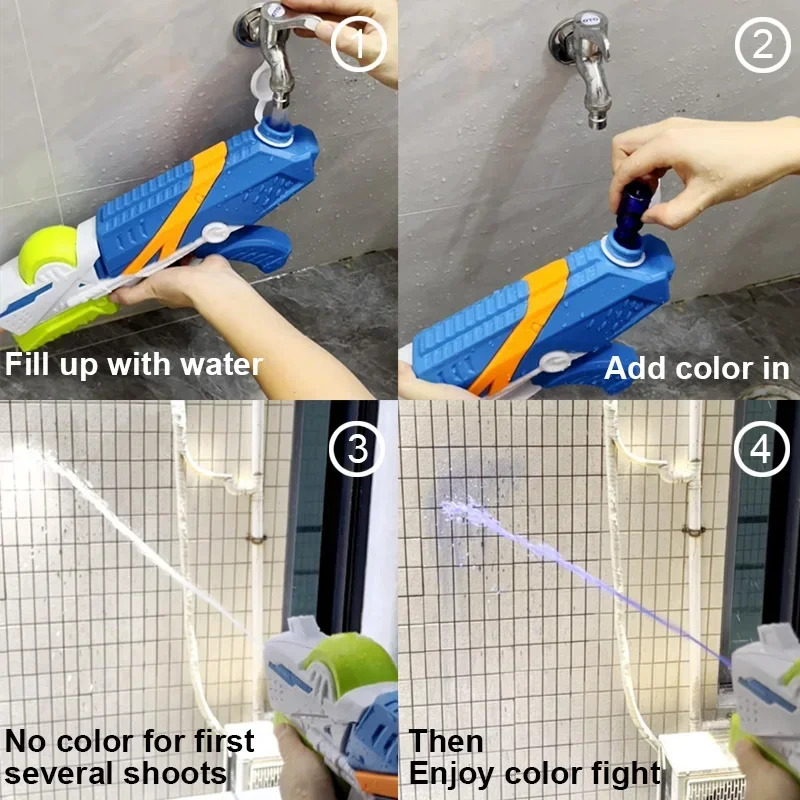 1
Fill up with water

2
Add color in

3
No color for first several shoots

4
Then
Enjoy color fight