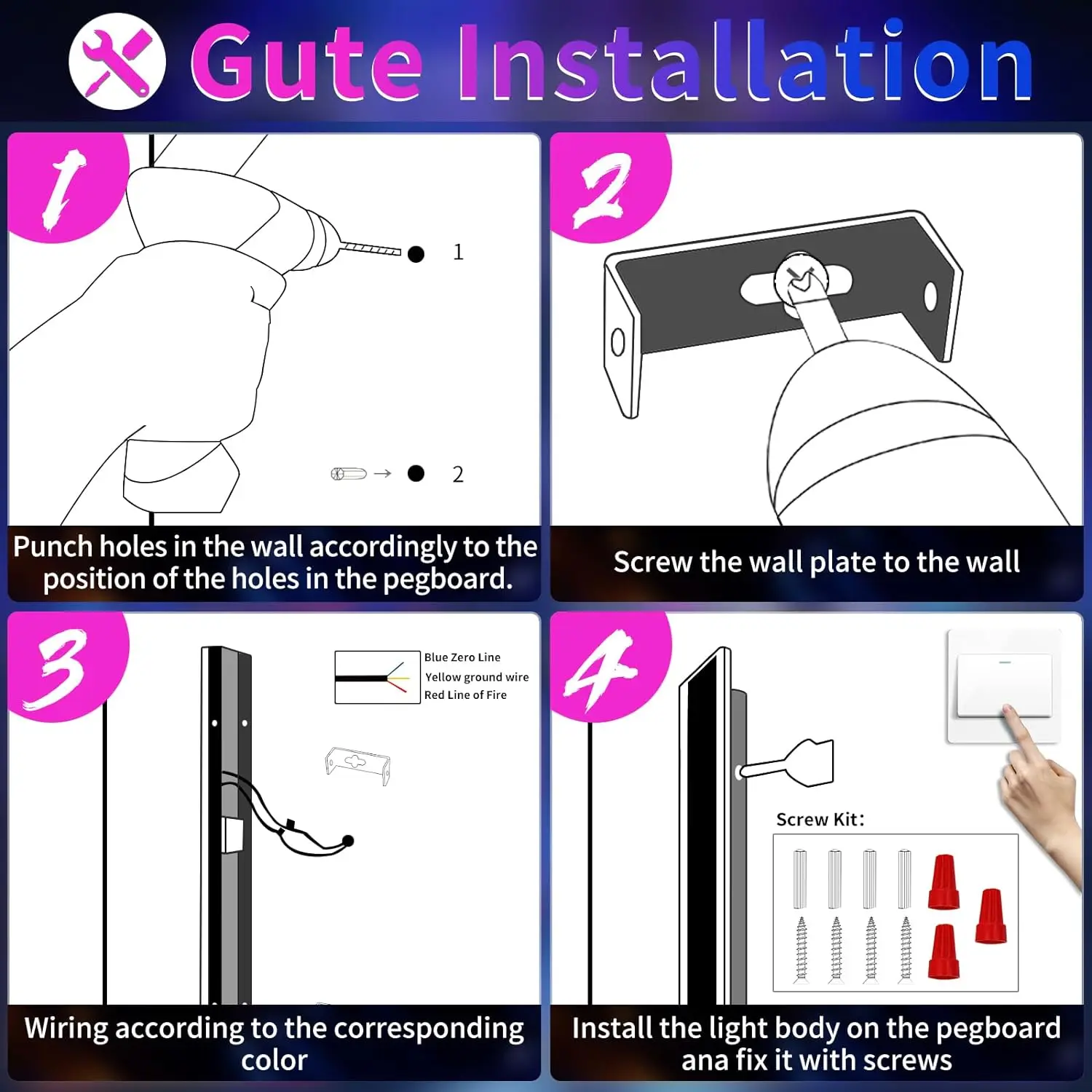 Gute Installation

1

1

2

Punch holes in the wall accordingly to the position of the holes in the pegboard.

2

Screw the wall plate to the wall

3

Blue Zero Line
Yellow ground wire
Red Line of Fire

Wiring according to the corresponding color

4

Screw Kit:

Install the light body on the pegboard ana fix it with screws