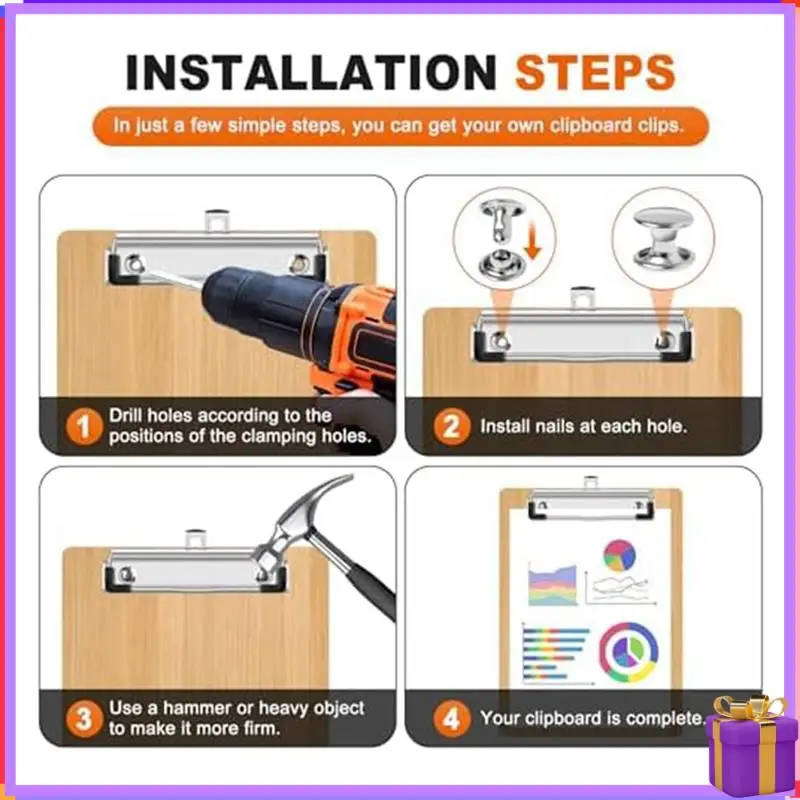 INSTALLATION STEPS

In just a few simple steps, you can get your own clipboard clips.

1 Drill holes according to the positions of the clamping holes.

2 Install nails at each hole.

3 Use a hammer or heavy object to make it more firm.

4 Your clipboard is complete.