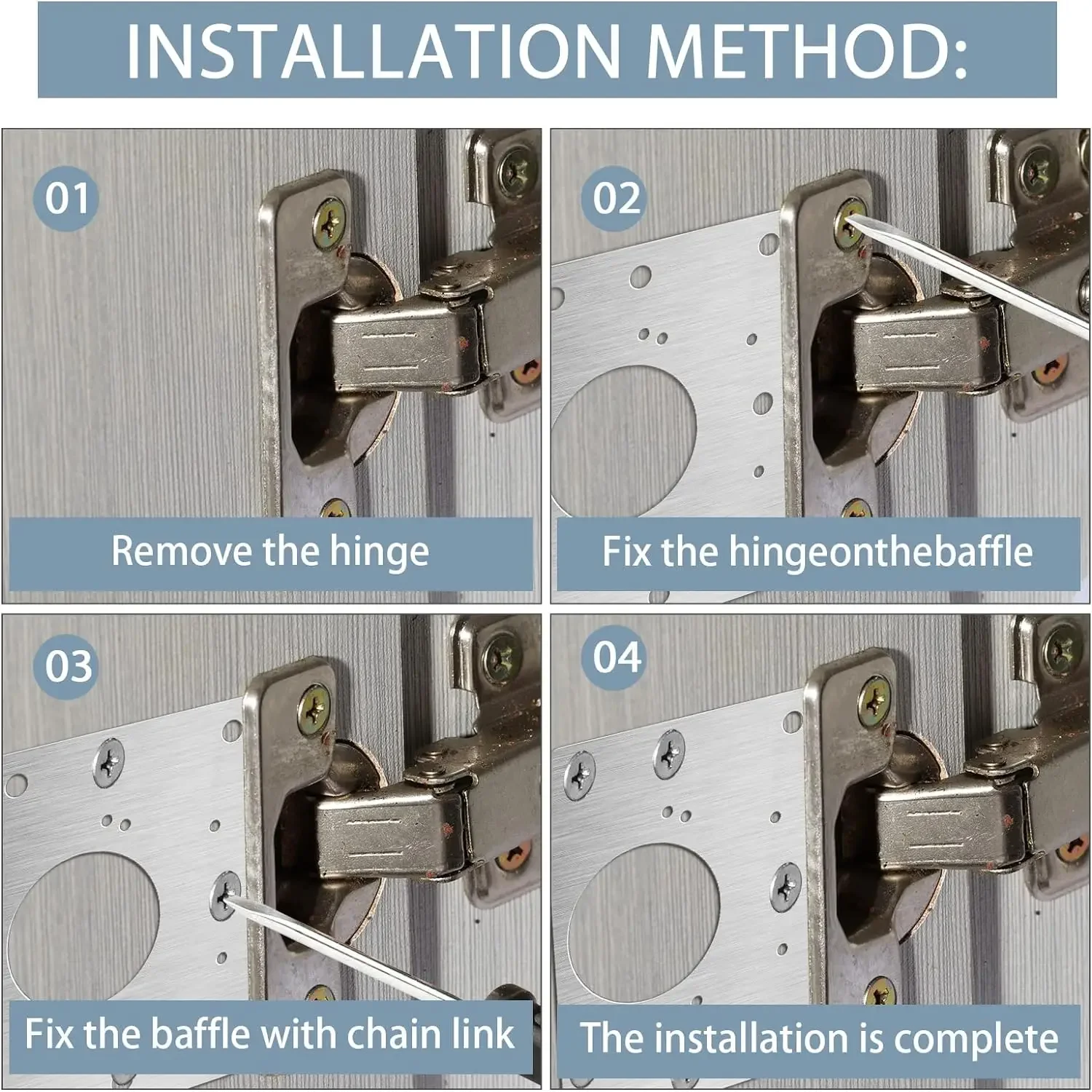 INSTALLATION METHOD:

01

Remove the hinge

02

Fix the hingeonthebaffle

03

Fix the baffle with chain link

04

The installation is complete