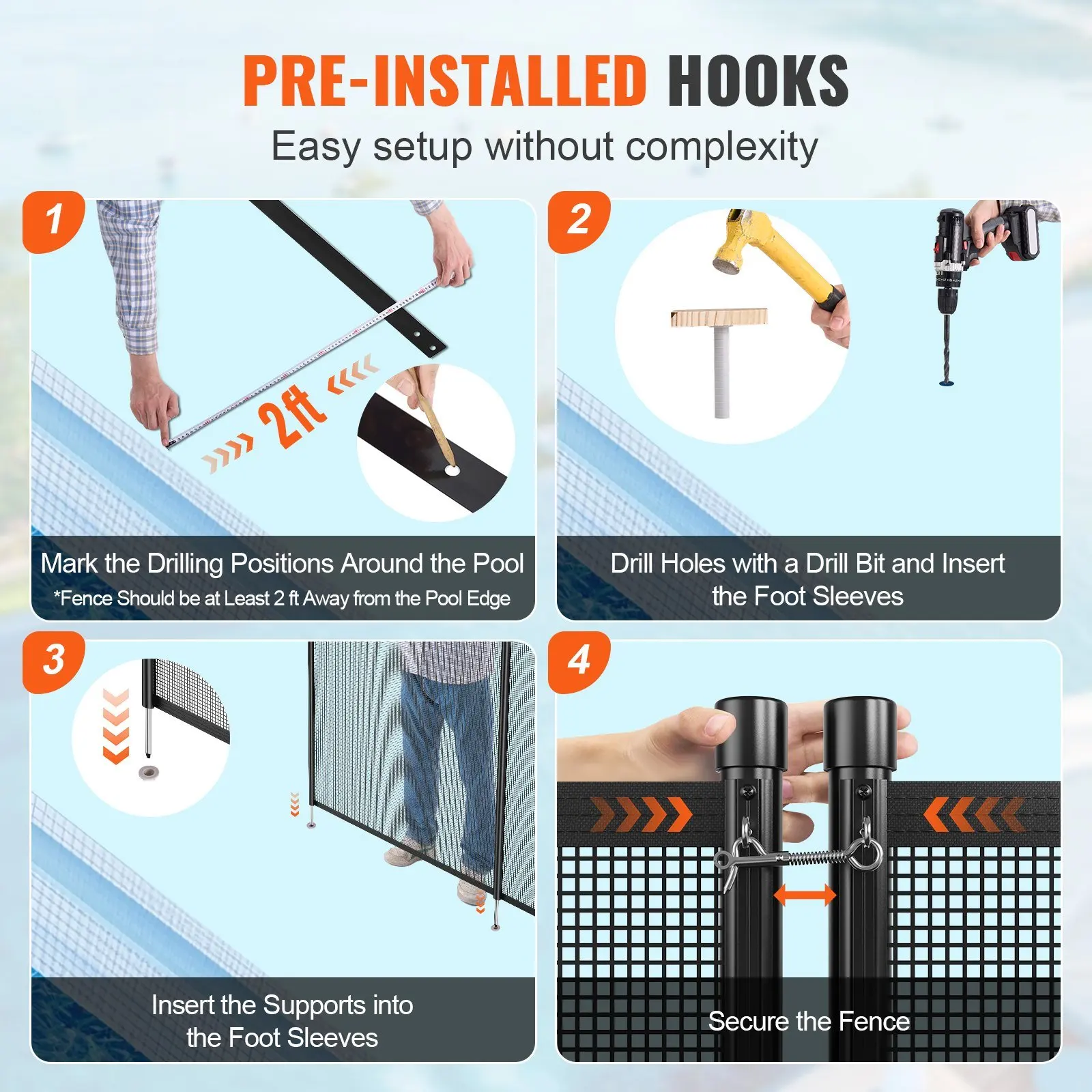 PRE-INSTALLED HOOKS

Easy setup without complexity

1

2ft

Mark the Drilling Positions Around the Pool

*Fence Should be at Least 2 ft Away from the Pool Edge

2

Drill Holes with a Drill Bit and Insert the Foot Sleeves

3

Insert the Supports into the Foot Sleeves

4

Secure the Fence