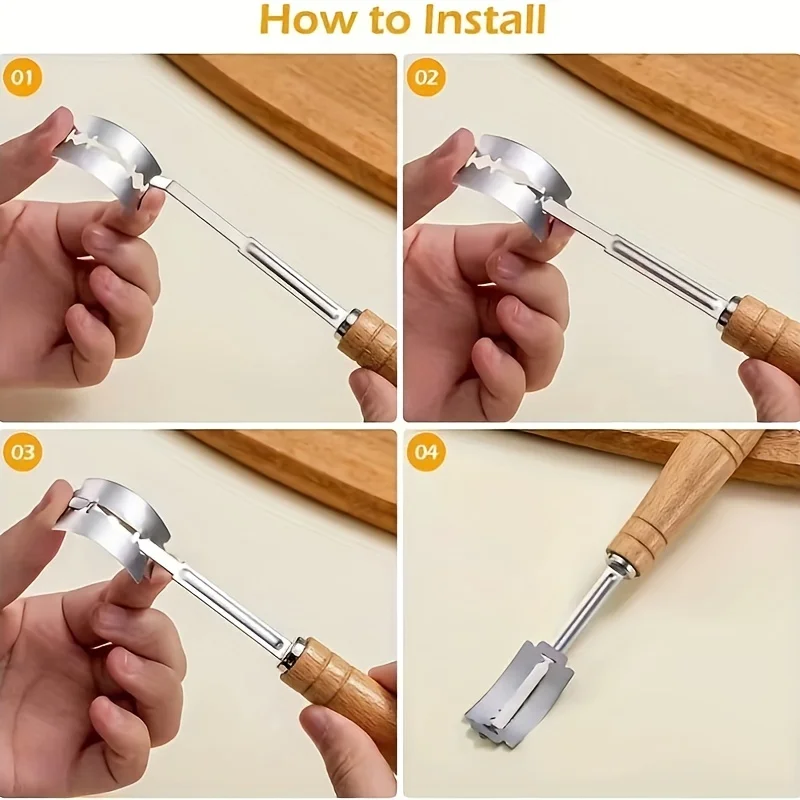 How to Install

01

02

03

04