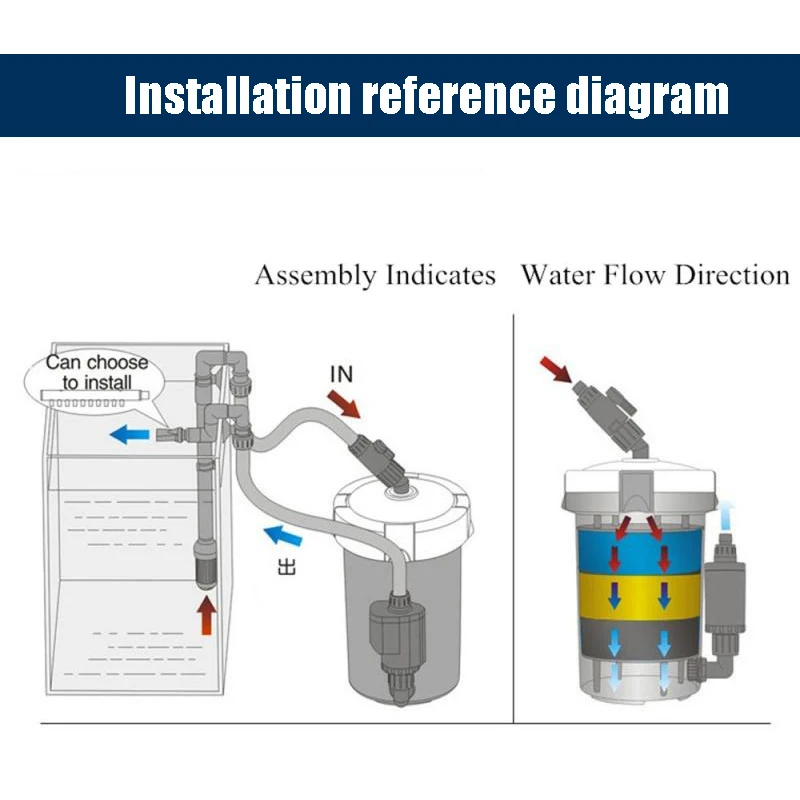 Installation reference diagram

Assembly Indicates

Water Flow Direction

Can choose to install

IN

出