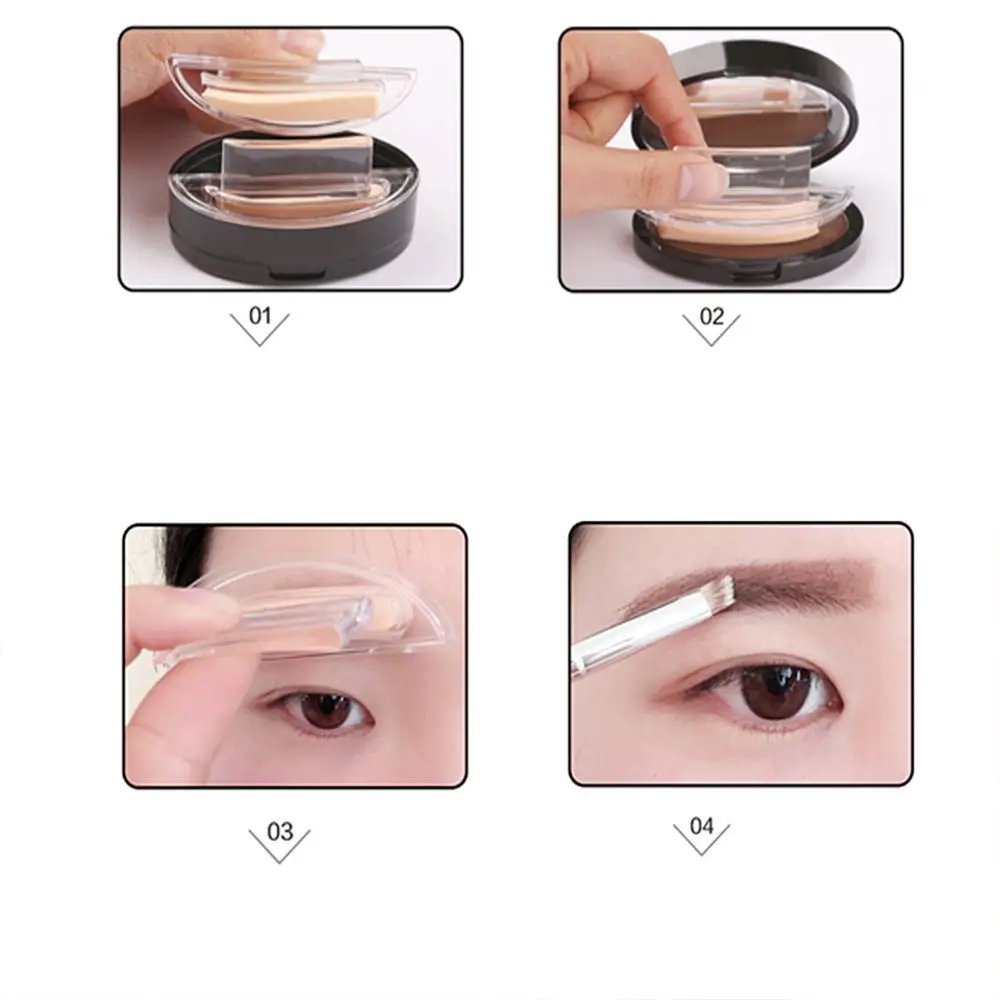 01

02

03

04