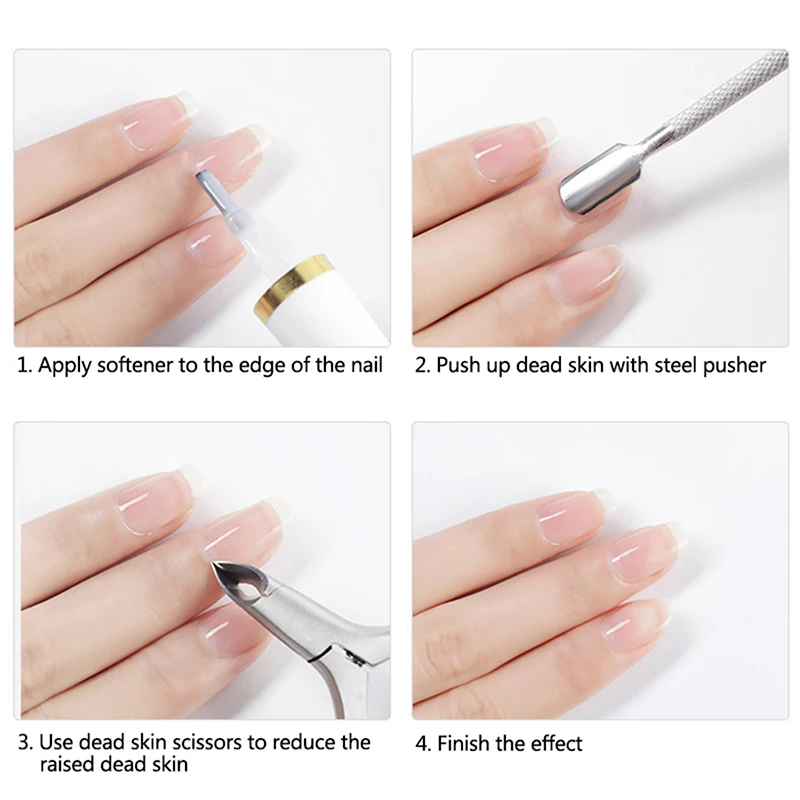 1. Apply softener to the edge of the nail

2. Push up dead skin with steel pusher

3. Use dead skin scissors to reduce the raised dead skin

4. Finish the effect