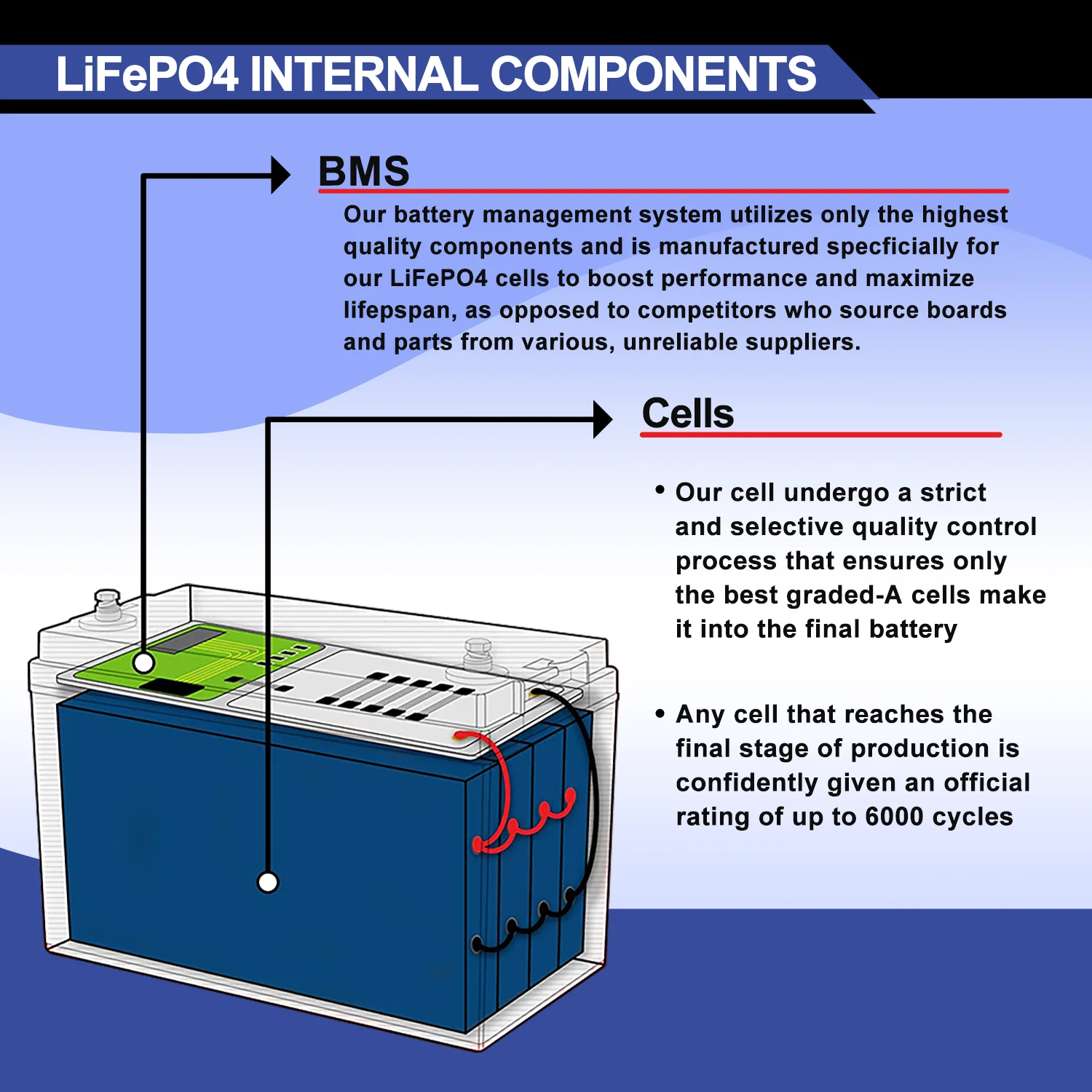 LiFePO4 INTERNAL COMPONENTS

BMS

Our battery management system utilizes only the highest quality components and is manufactured specficially for our LiFePO4 cells to boost performance and maximize lifepspan, as opposed to competitors who source boards and parts from various, unreliable suppliers.

Cells

• Our cell undergo a strict and selective quality control process that ensures only the best graded-A cells make it into the final battery

• Any cell that reaches the final stage of production is confidently given an official rating of up to 6000 cycles