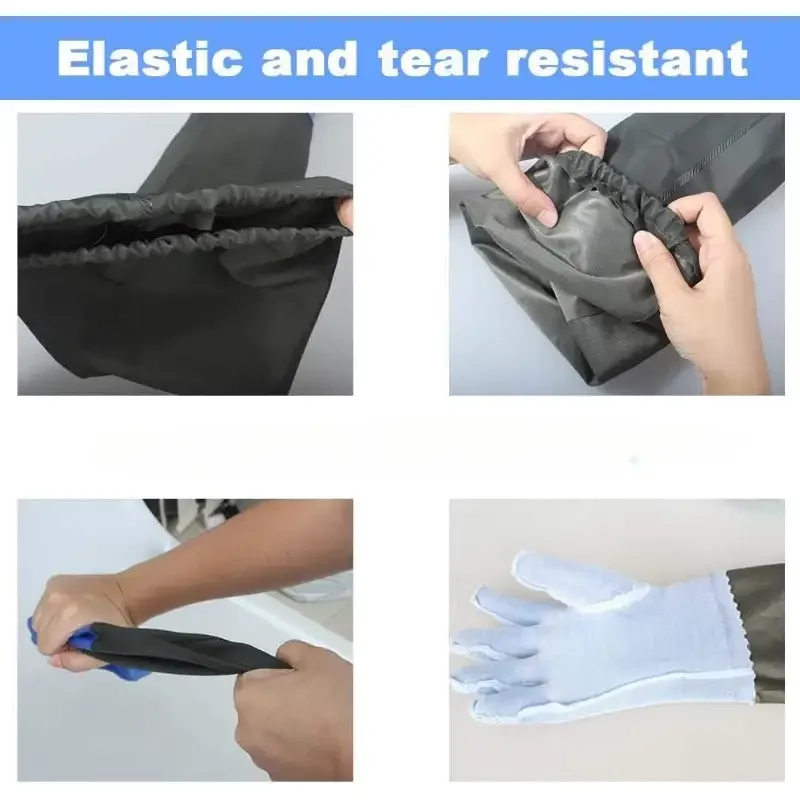 Elastic and tear resistant