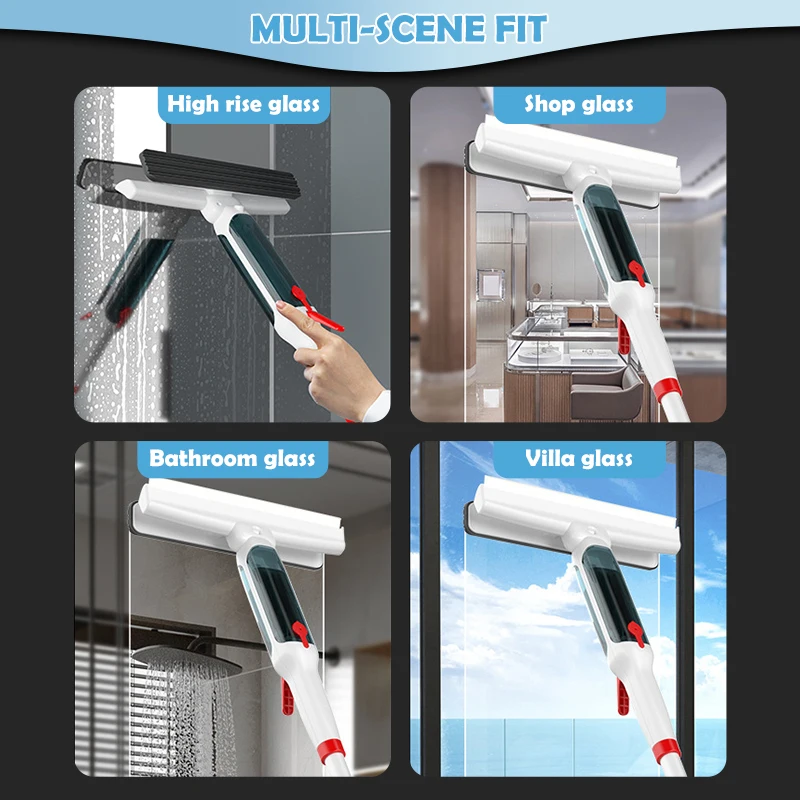 MULTI-SCENE FIT

High rise glass

Shop glass

Bathroom glass

Villa glass