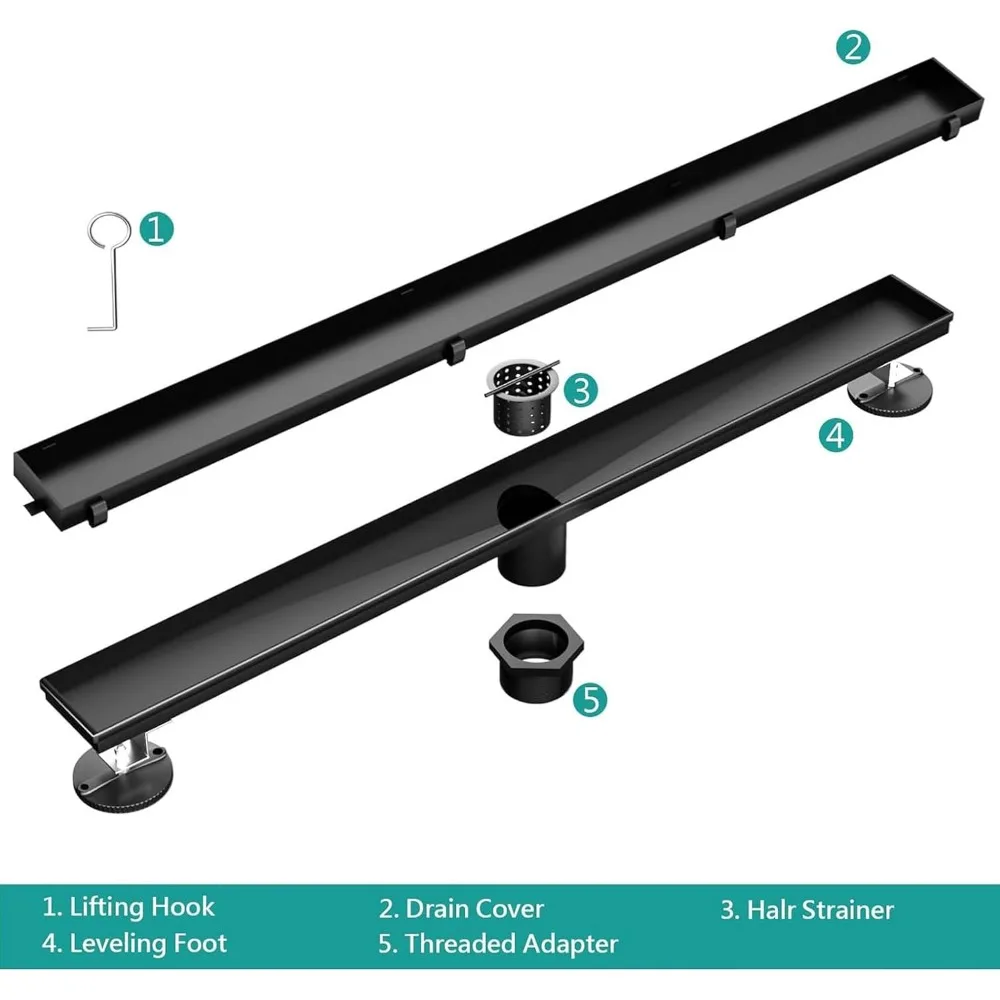 2

1

3

4

5

1. Lifting Hook
2. Drain Cover
3. Halr Strainer
4. Leveling Foot
5. Threaded Adapter