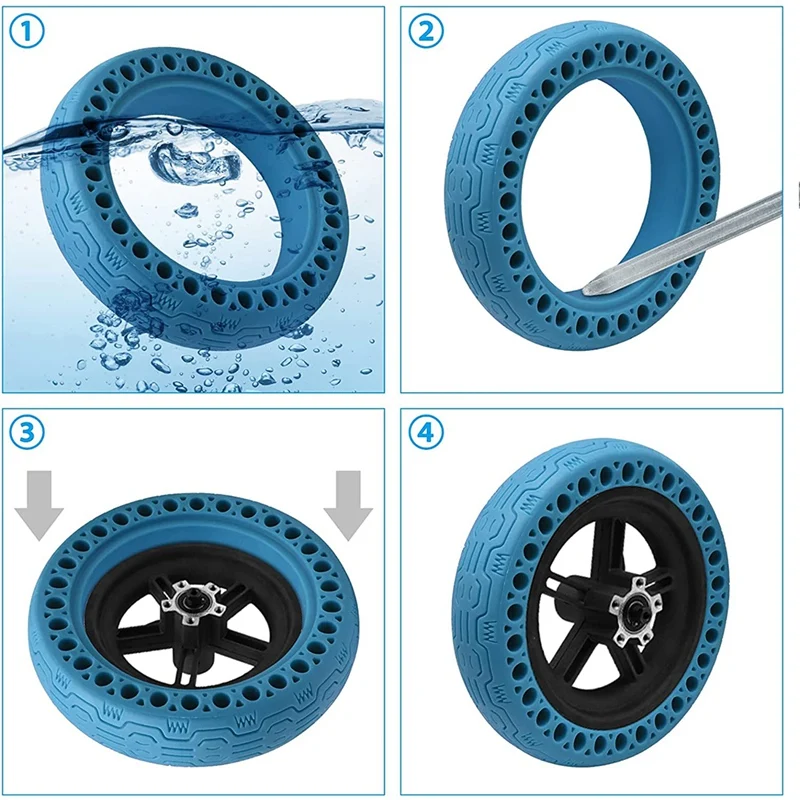 1

2

3

4