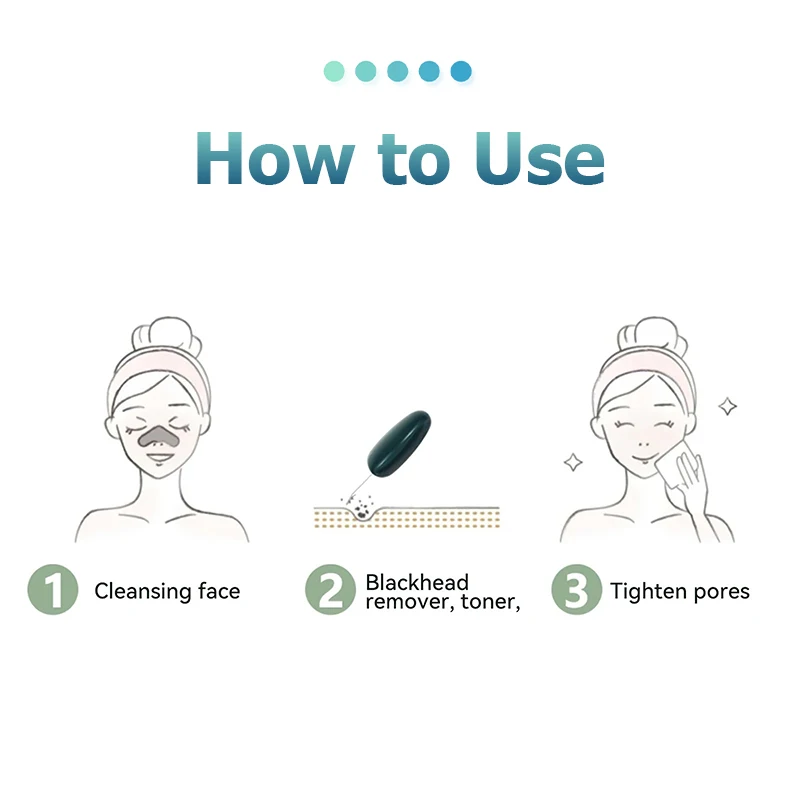 How to Use

1 Cleansing face

2 Blackhead remover, toner,

3 Tighten pores