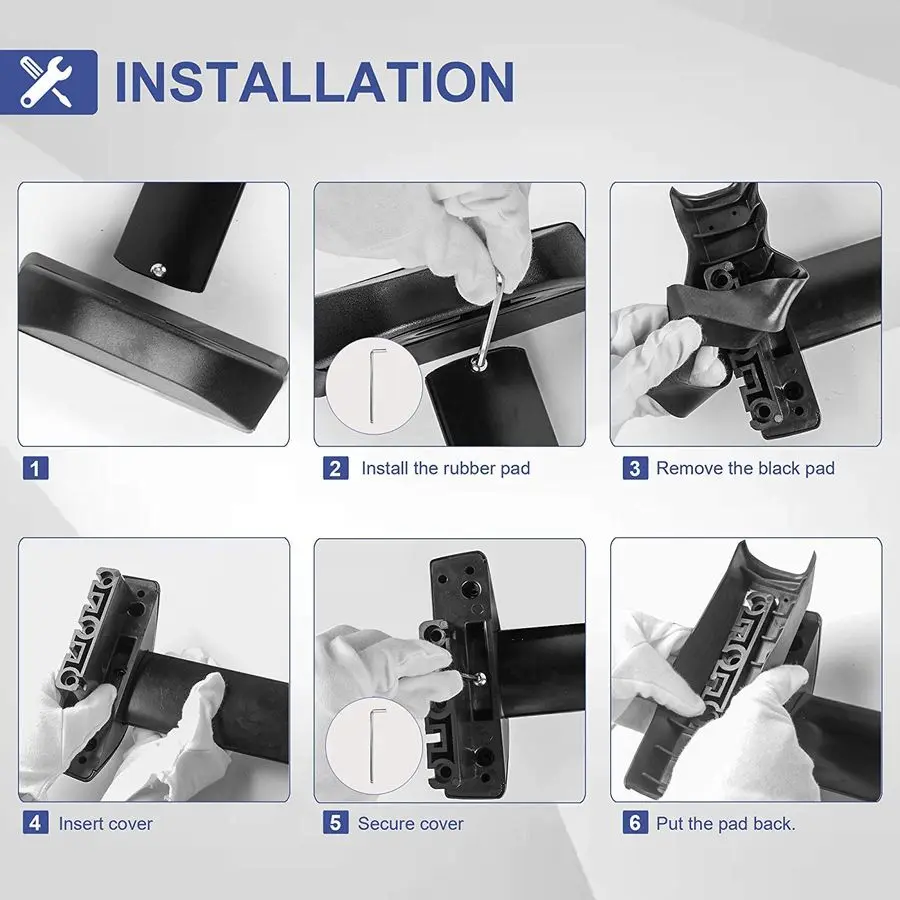 INSTALLATION

1

2 Install the rubber pad

3 Remove the black pad

4 Insert cover

5 Secure cover

6 Put the pad back.