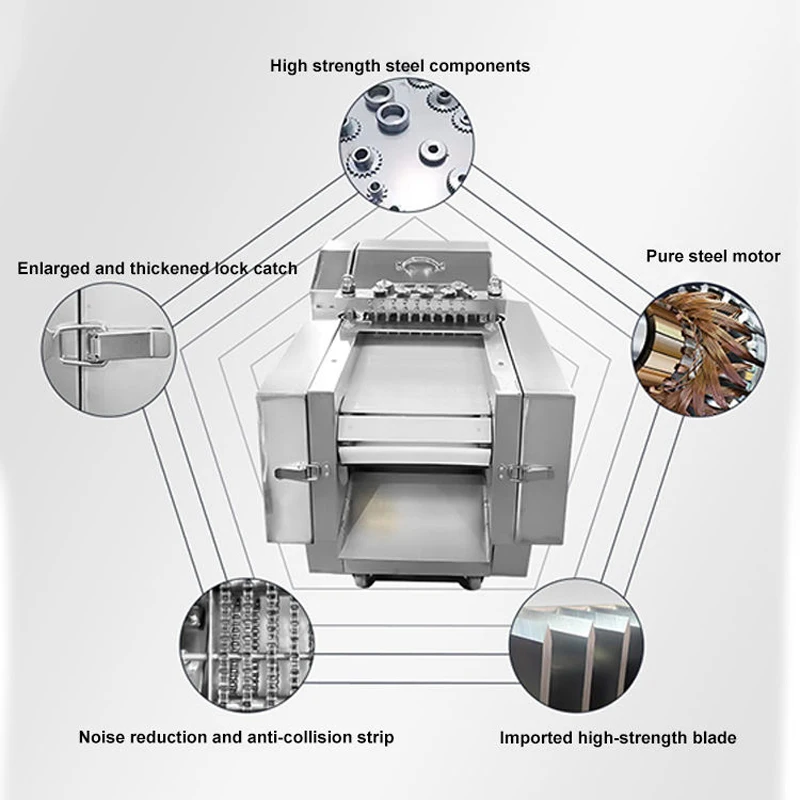 High strength steel components

Enlarged and thickened lock catch

Pure steel motor

Noise reduction and anti-collision strip

Imported high-strength blade