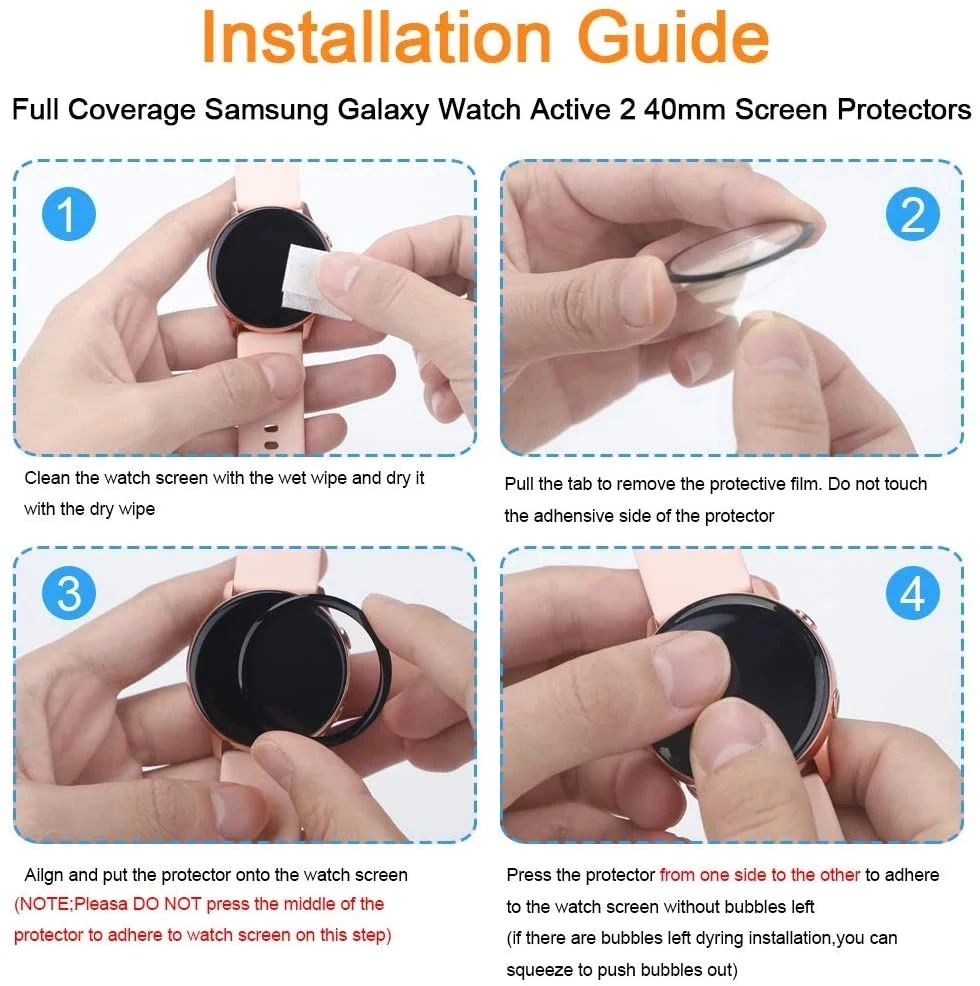 Installation Guide

Full Coverage Samsung Galaxy Watch Active 2 40mm Screen Protectors

1

Clean the watch screen with the wet wipe and dry it with the dry wipe

2

Pull the tab to remove the protective film. Do not touch the adhensive side of the protector

3

Ailgn and put the protector onto the watch screen (NOTE;Pleasa DO NOT press the middle of the protector to adhere to watch screen on this step)

4

Press the protector from one side to the other to adhere to the watch screen without bubbles left (if there are bubbles left dyring installation,you can squeeze to push bubbles out)