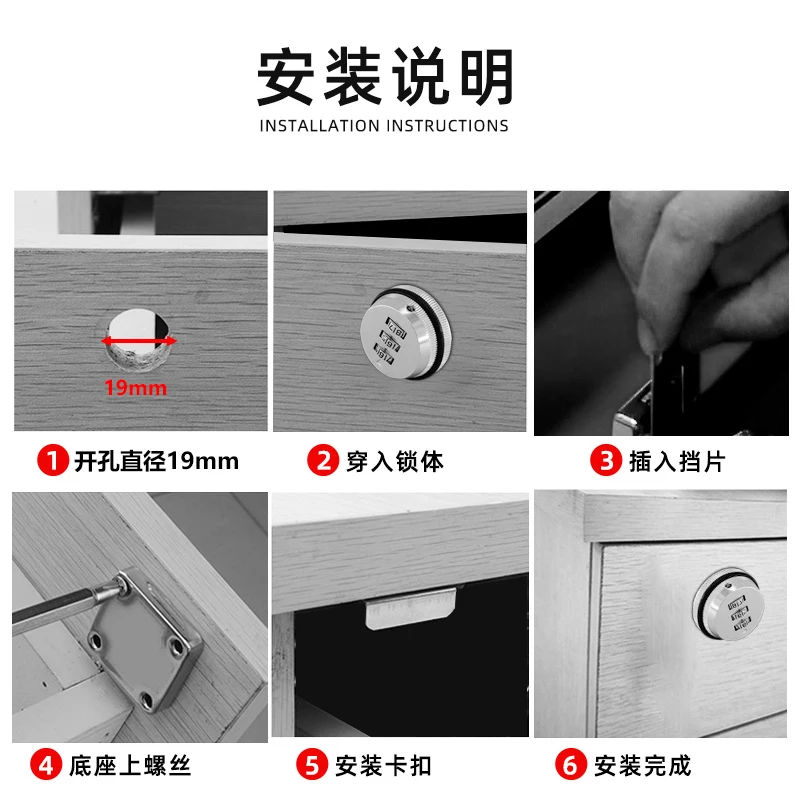 安装说明
INSTALLATION INSTRUCTIONS

19mm

1 开孔直径19mm

2 穿入锁体

3 插入挡片

4 底座上螺丝

5 安装卡扣

6 安装完成