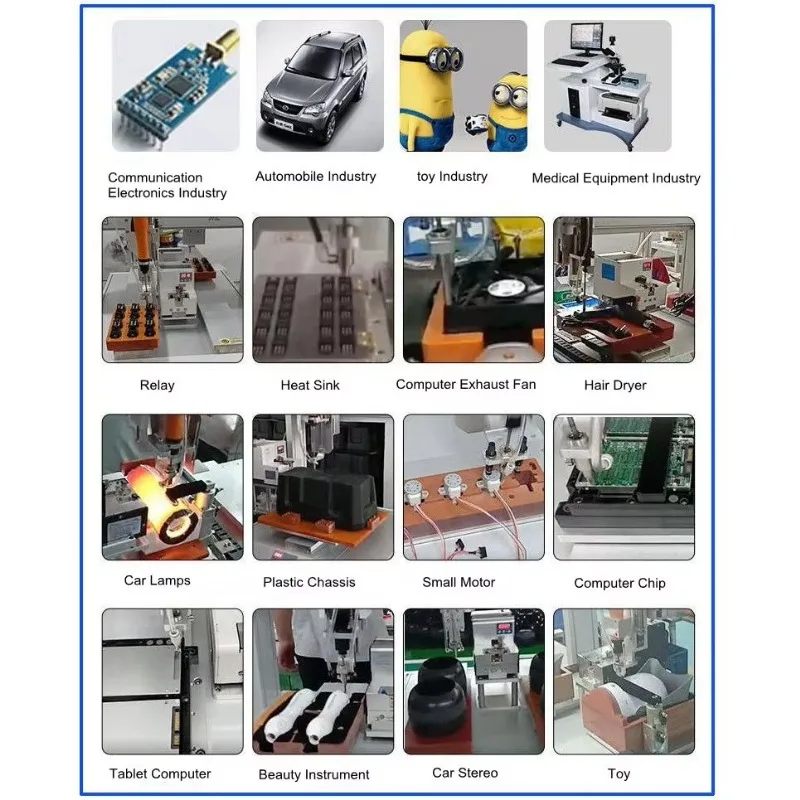 Communication Electronics Industry

Automobile Industry

toy Industry

Medical Equipment Industry

Relay

Heat Sink

Computer Exhaust Fan

Hair Dryer

Car Lamps

Plastic Chassis

Small Motor

Computer Chip

Tablet Computer

Beauty Instrument

Car Stereo

Toy