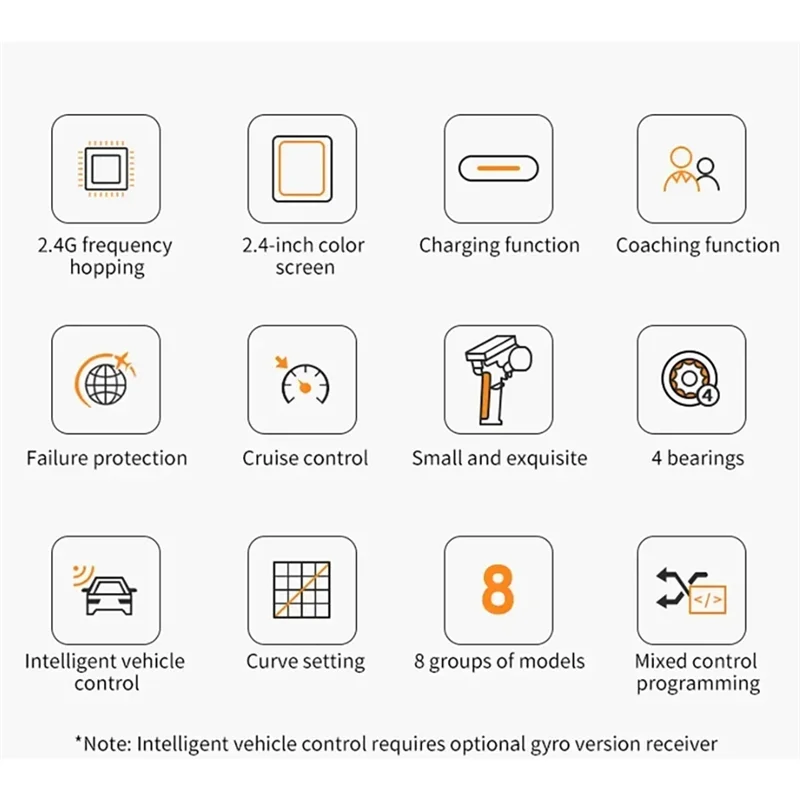 2.4G frequency hopping

2.4-inch color screen

Charging function

Coaching function

Failure protection

Cruise control

Small and exquisite

4

4 bearings

Intelligent vehicle control

Curve setting

8

8 groups of models

</>

Mixed control programming

*Note: Intelligent vehicle control requires optional gyro version receiver