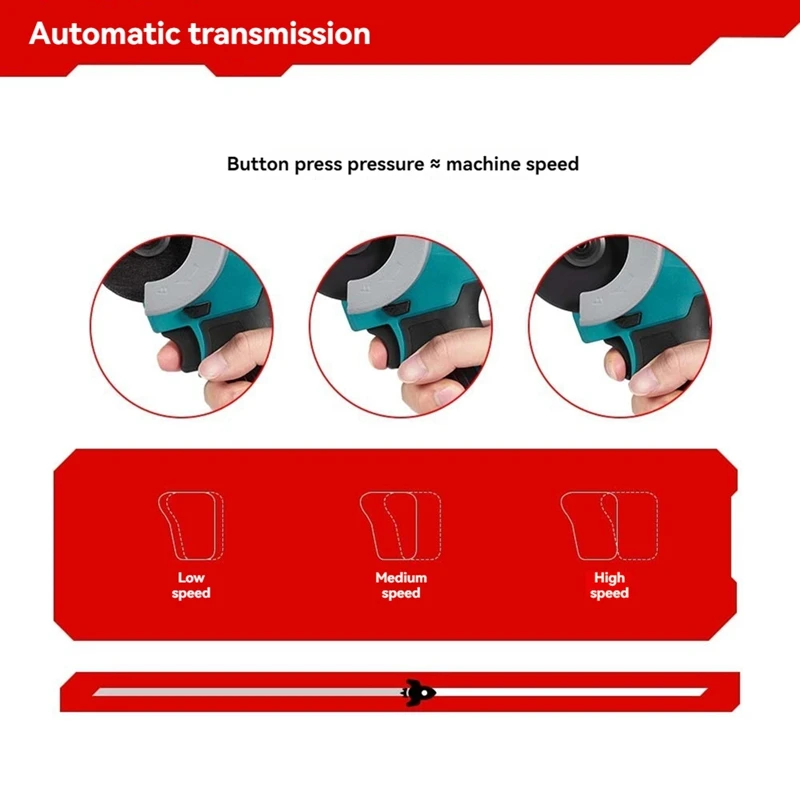 Automatic transmission

Button press pressure ≈ machine speed

Low speed

Medium speed

High speed