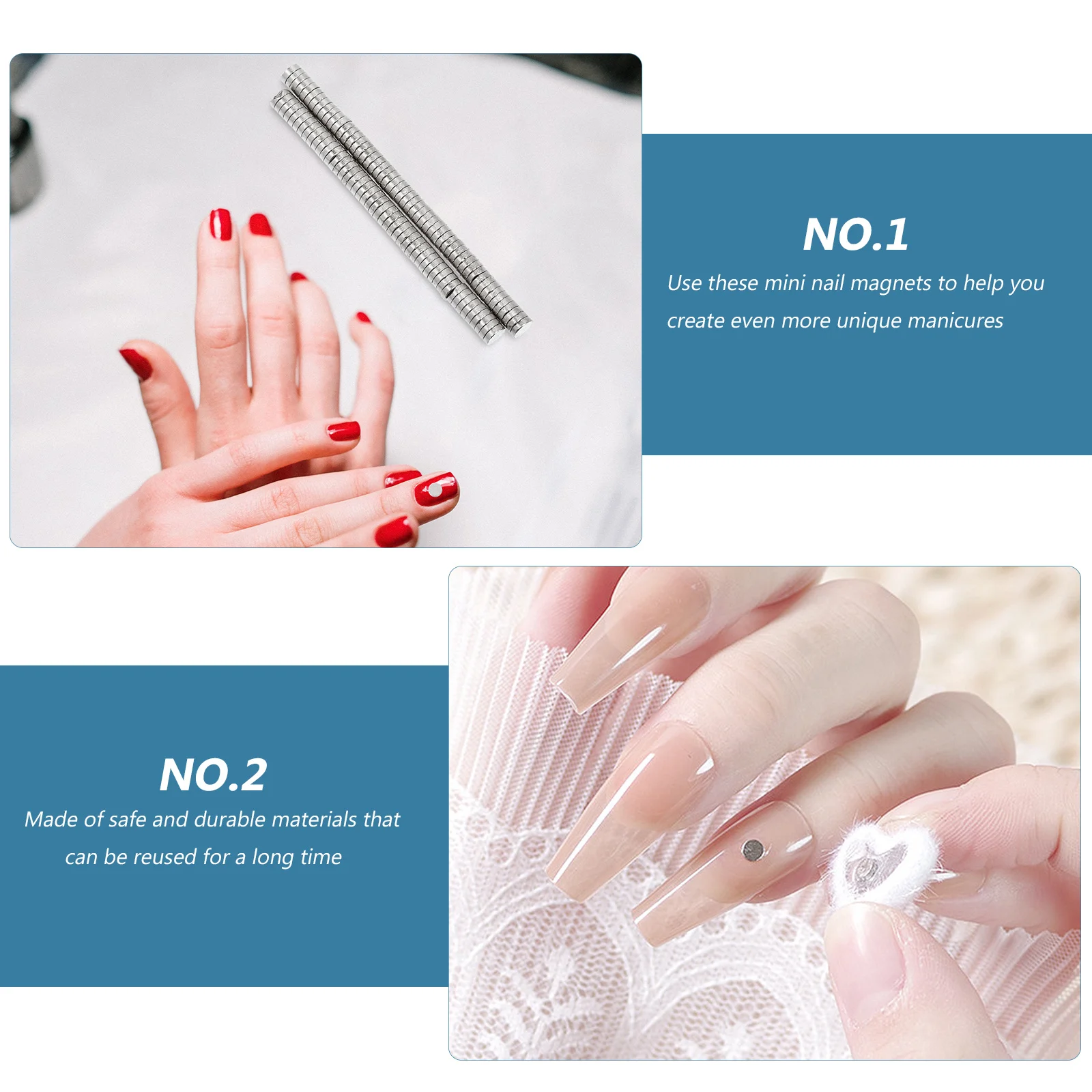 NO.1

Use these mini nail magnets to help you create even more unique manicures

NO.2

Made of safe and durable materials that can be reused for a long time