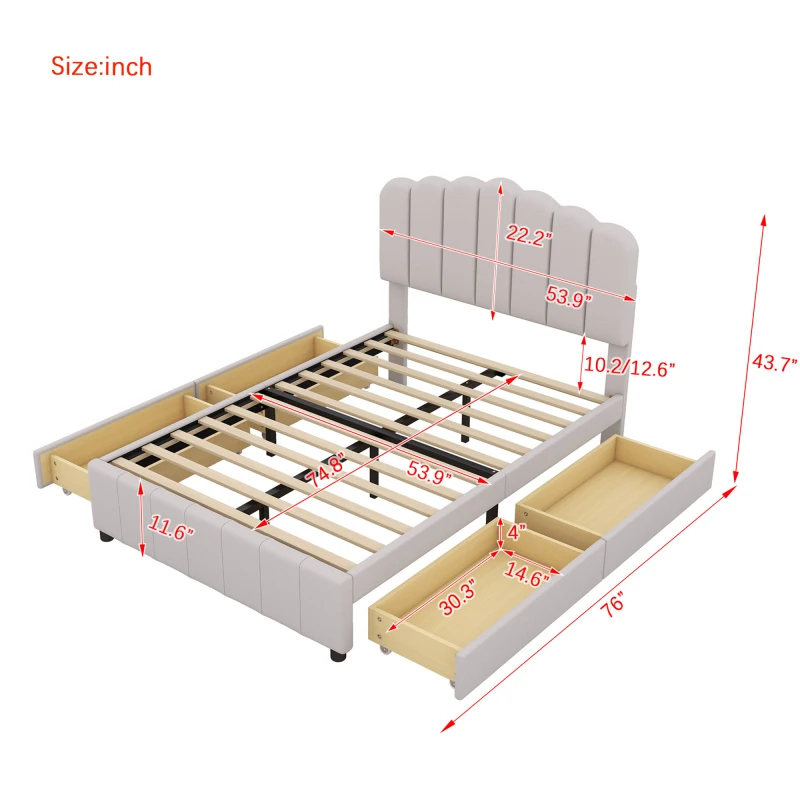 Size:inch

22.2"

53.9"

10.2/12.6"

43.7"

74.8"

53.9"

11.6"

4"

14.6"

30.3"

76"