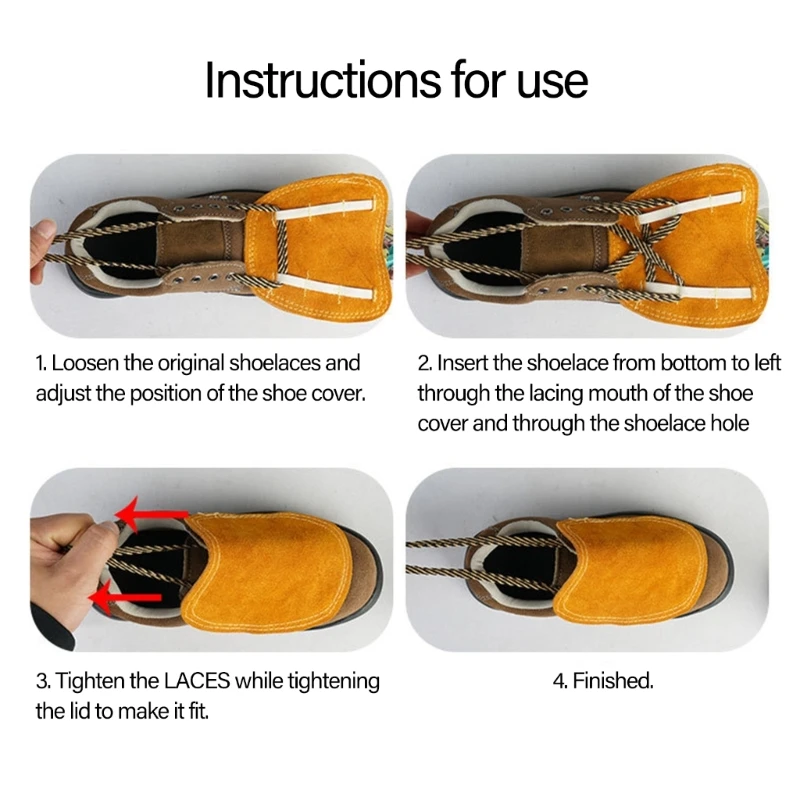 Instructions for use

1. Loosen the original shoelaces and adjust the position of the shoe cover.

2. Insert the shoelace from bottom to left through the lacing mouth of the shoe cover and through the shoelace hole

3. Tighten the LACES while tightening the lid to make it fit.

4. Finished.