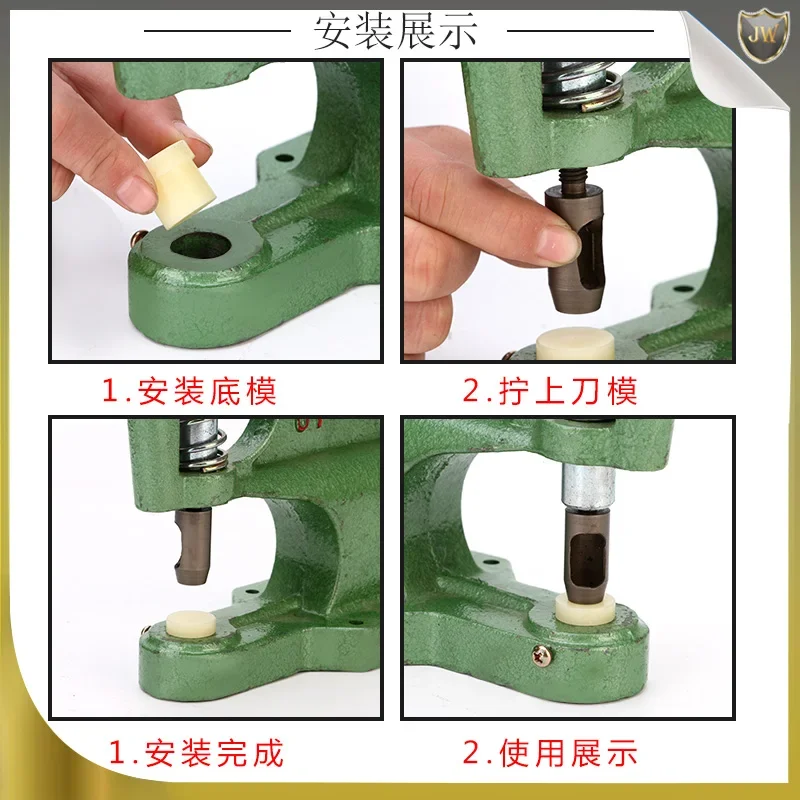 安装展示

JW

1.安装底模

2.拧上刀模

1.安装完成

2.使用展示