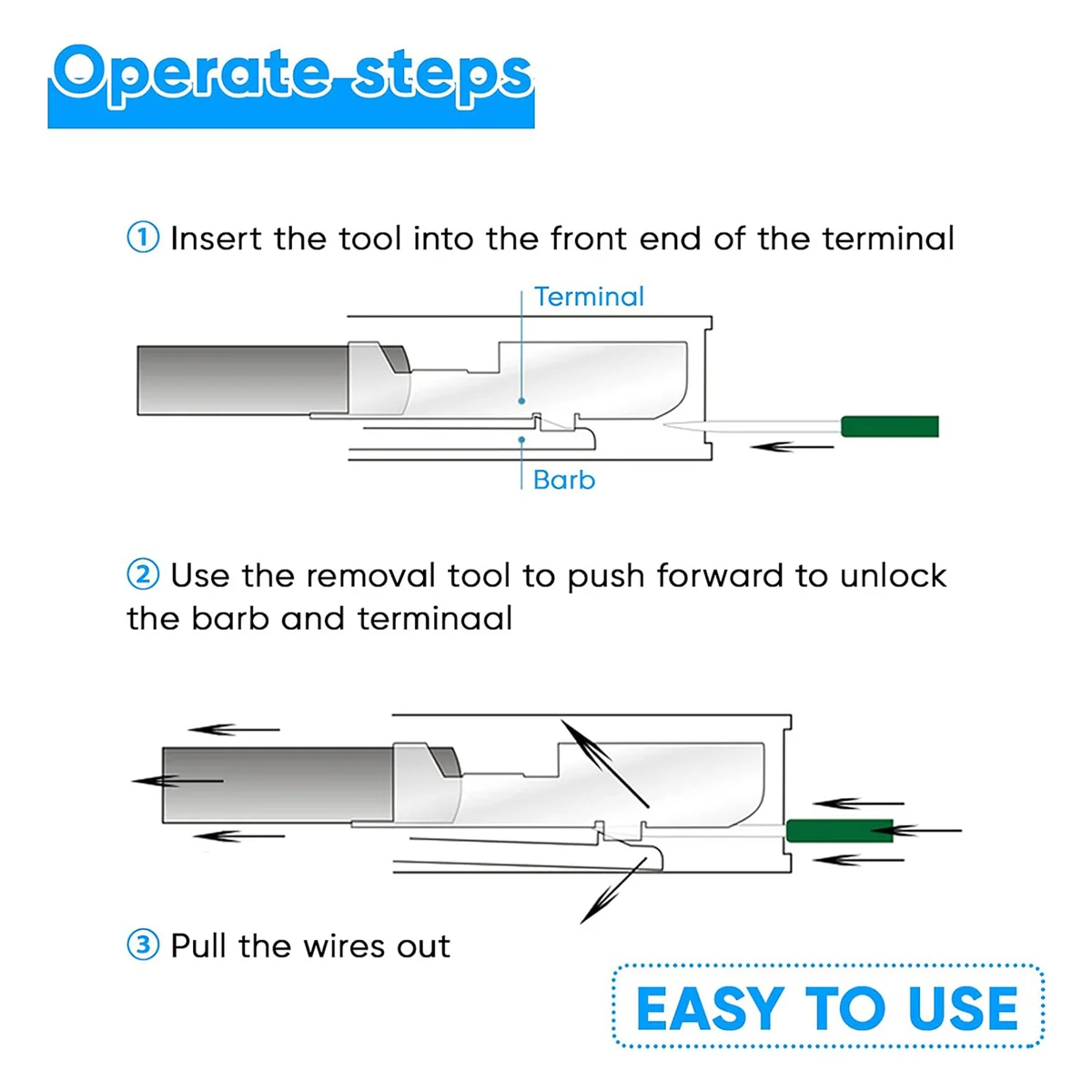 Operate steps

① Insert the tool into the front end of the terminal

Terminal

Barb

② Use the removal tool to push forward to unlock the barb and terminaal

③ Pull the wires out

EASY TO USE