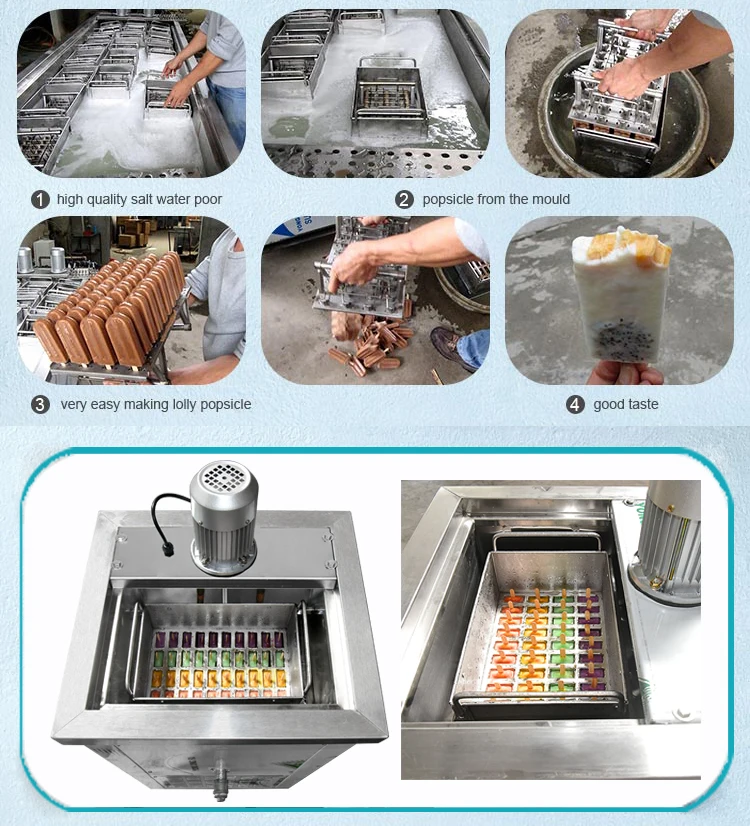 1 high quality salt water poor

2 popsicle from the mould

3 very easy making lolly popsicle

4 good taste