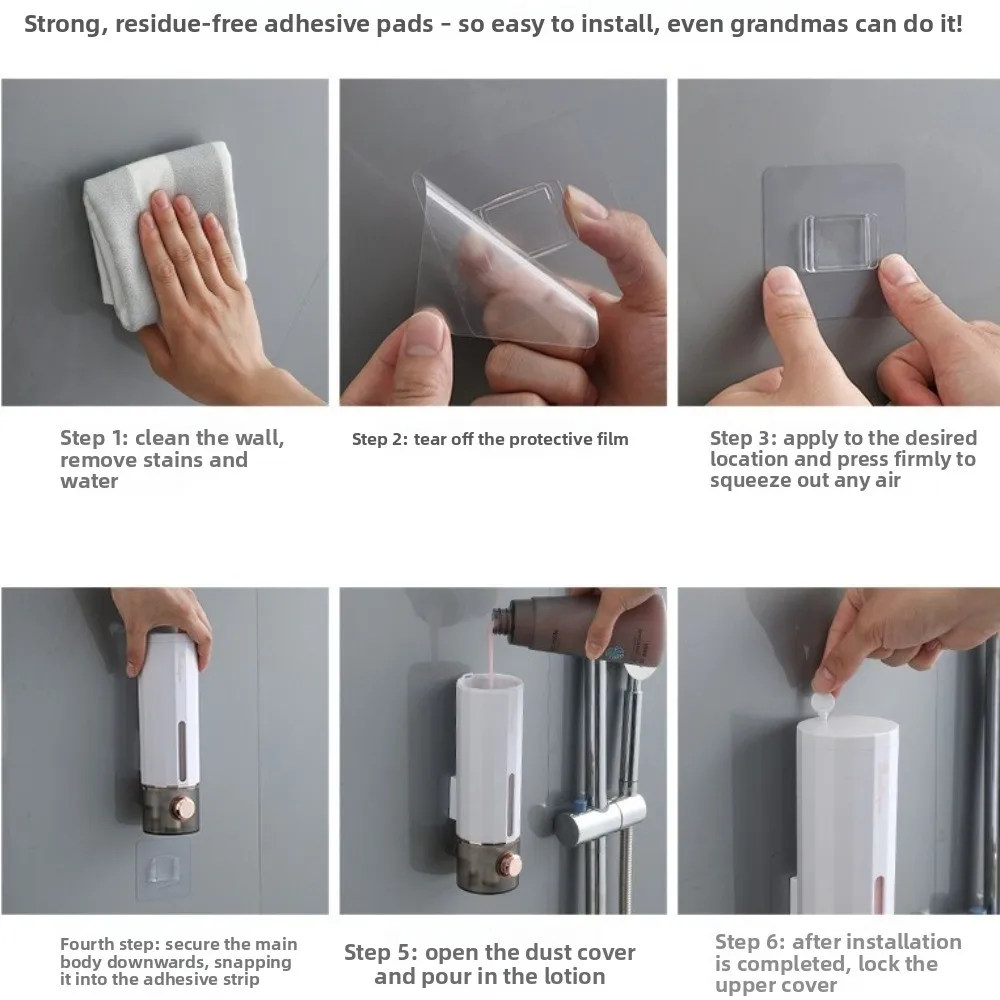 Strong, residue-free adhesive pads - so easy to install, even grandmas can do it!

Step 1: clean the wall, remove stains and water

Step 2: tear off the protective film

Step 3: apply to the desired location and press firmly to squeeze out any air

Fourth step: secure the main body downwards, snapping it into the adhesive strip

Step 5: open the dust cover and pour in the lotion

Step 6: after installation is completed, lock the upper cover