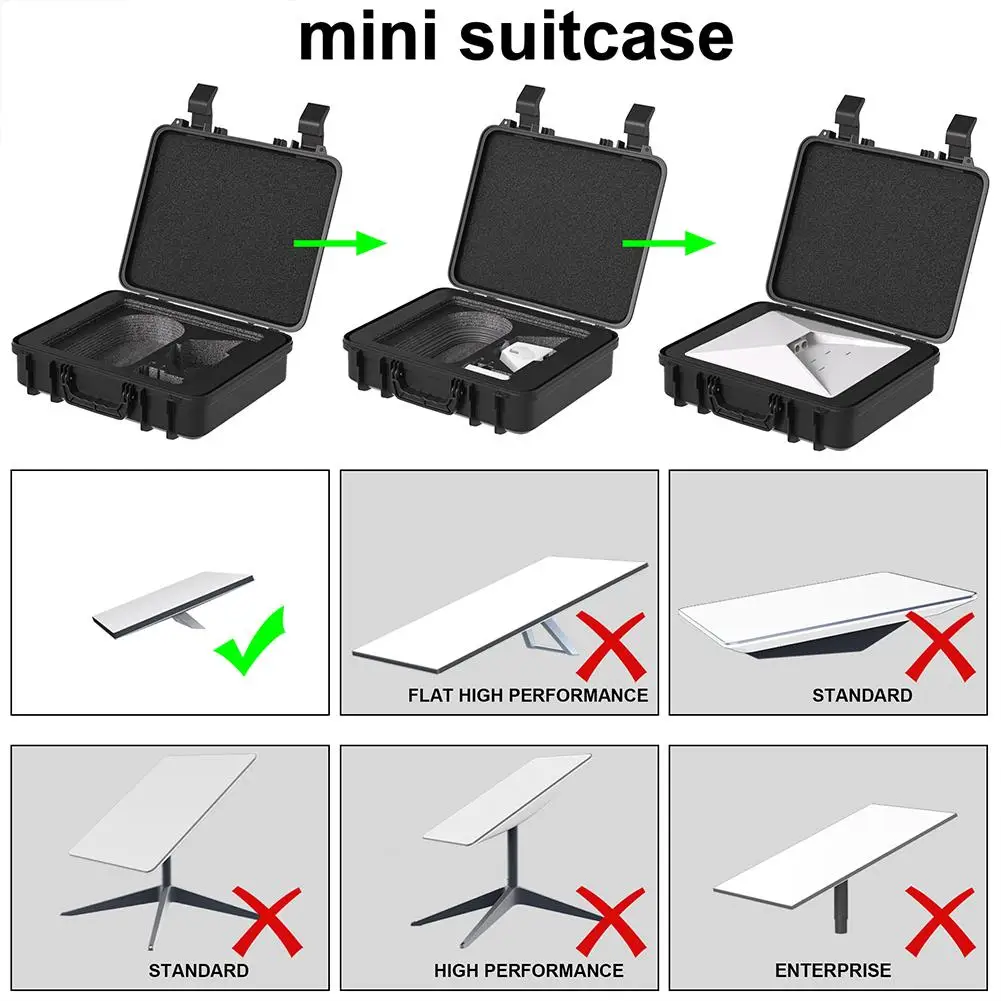 mini suitcase

FLAT HIGH PERFORMANCE

STANDARD

STANDARD

HIGH PERFORMANCE

ENTERPRISE