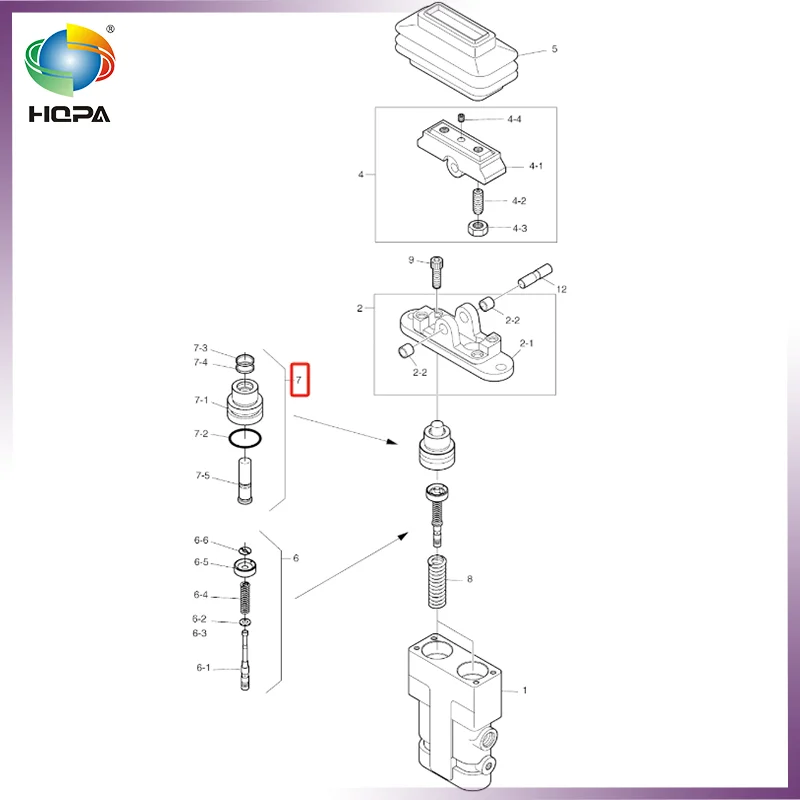 ®
HQPA

5
4-4
4
4-1
4-2
4-3
9
12
2
2-2
2-1
2-2
7-3
7-4
7
7-1
7-2
7-5
6-6
6-5
6
6-4
6-2
6-3
6-1
8
1