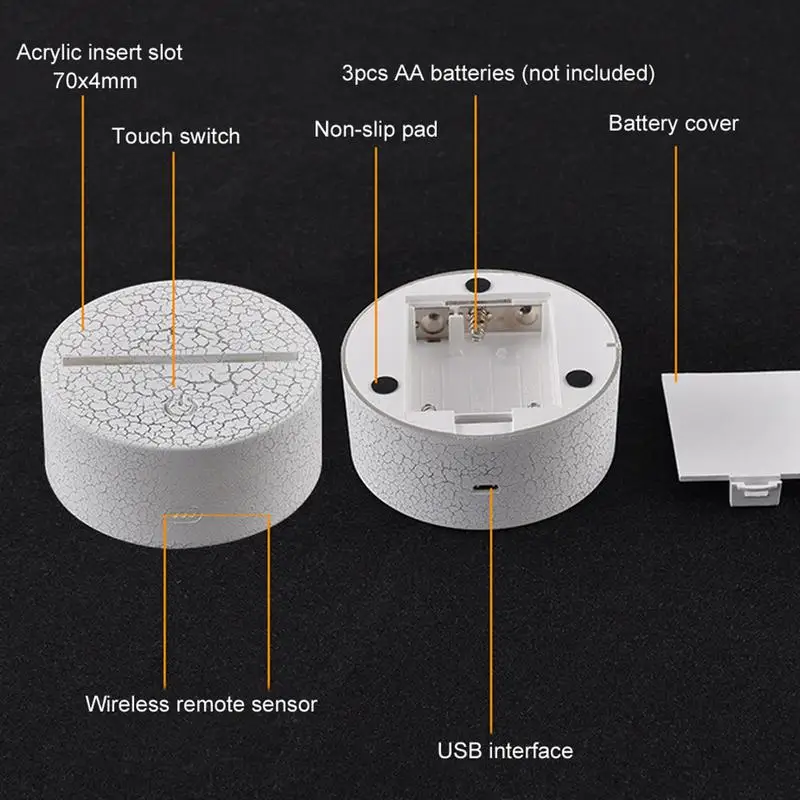 Acrylic insert slot
70x4mm

3pcs AA batteries (not included)

Touch switch

Non-slip pad

Battery cover

Wireless remote sensor

USB interface