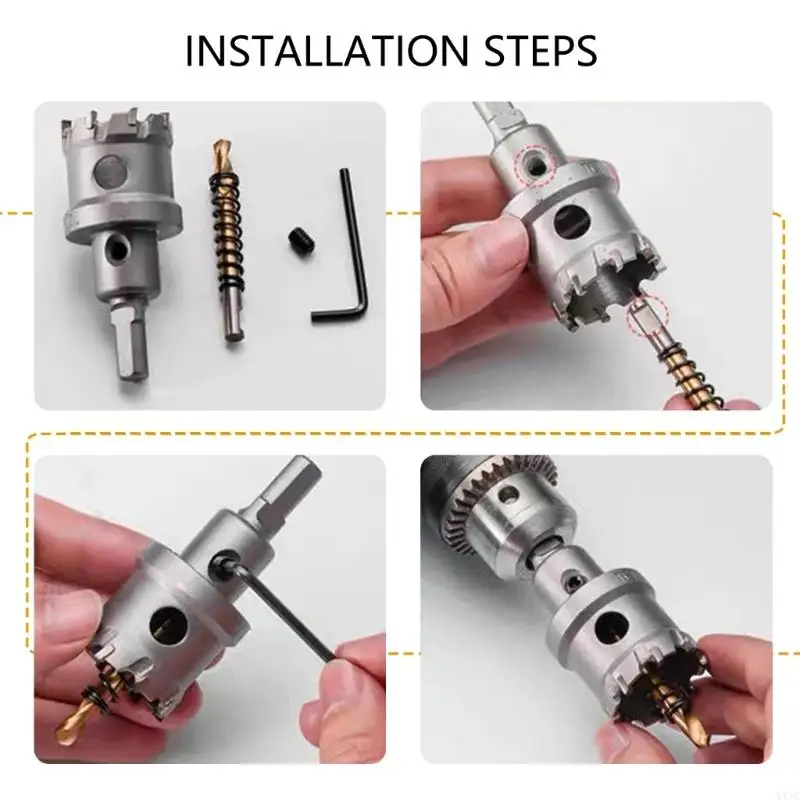 INSTALLATION STEPS