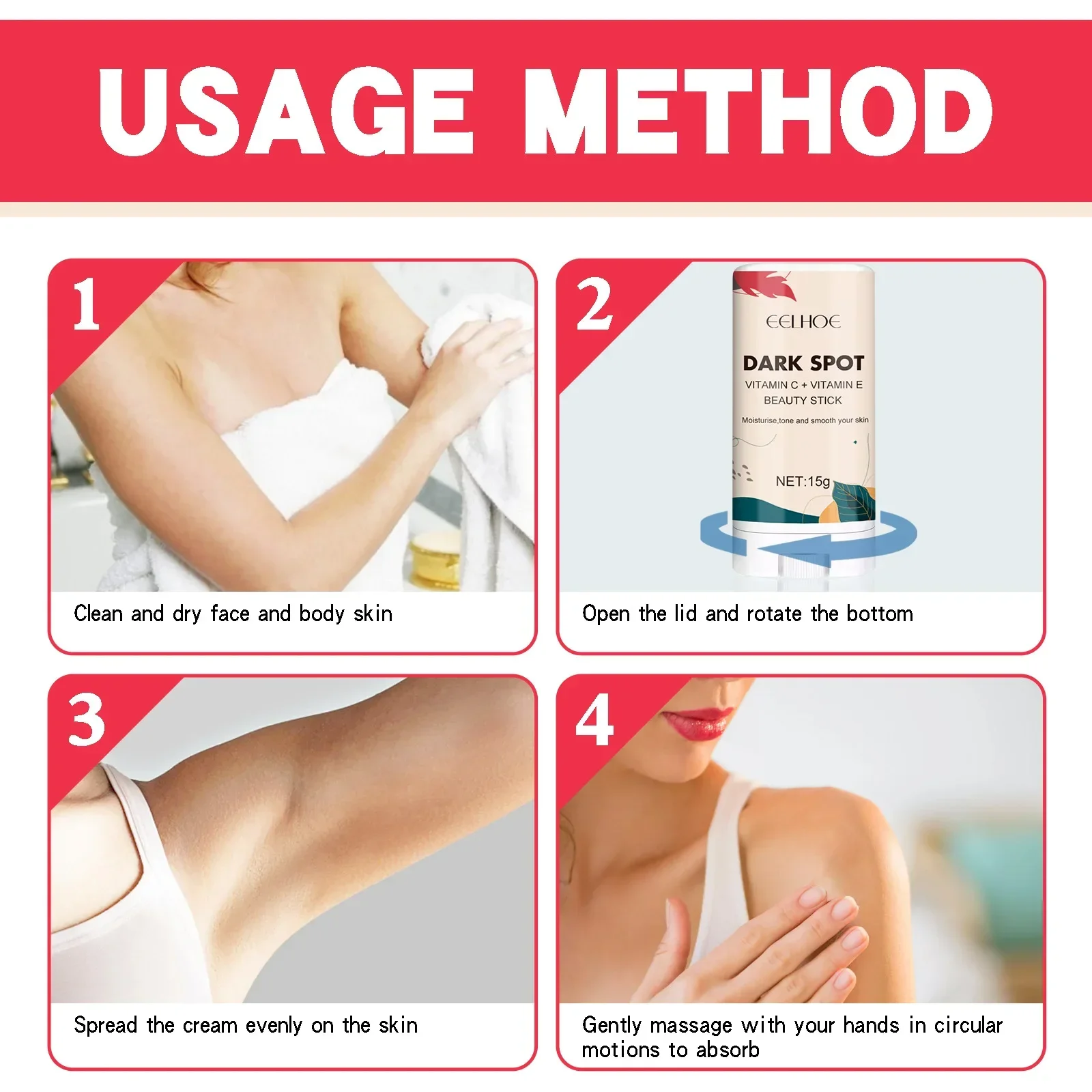 USAGE METHOD

1

Clean and dry face and body skin

2

EELHOE

DARK SPOT

VITAMIN C + VITAMIN E

BEAUTY STICK

Moisturise,tone and smooth your skin

NET:15g

Open the lid and rotate the bottom

3

Spread the cream evenly on the skin

4

Gently massage with your hands in circular motions to absorb